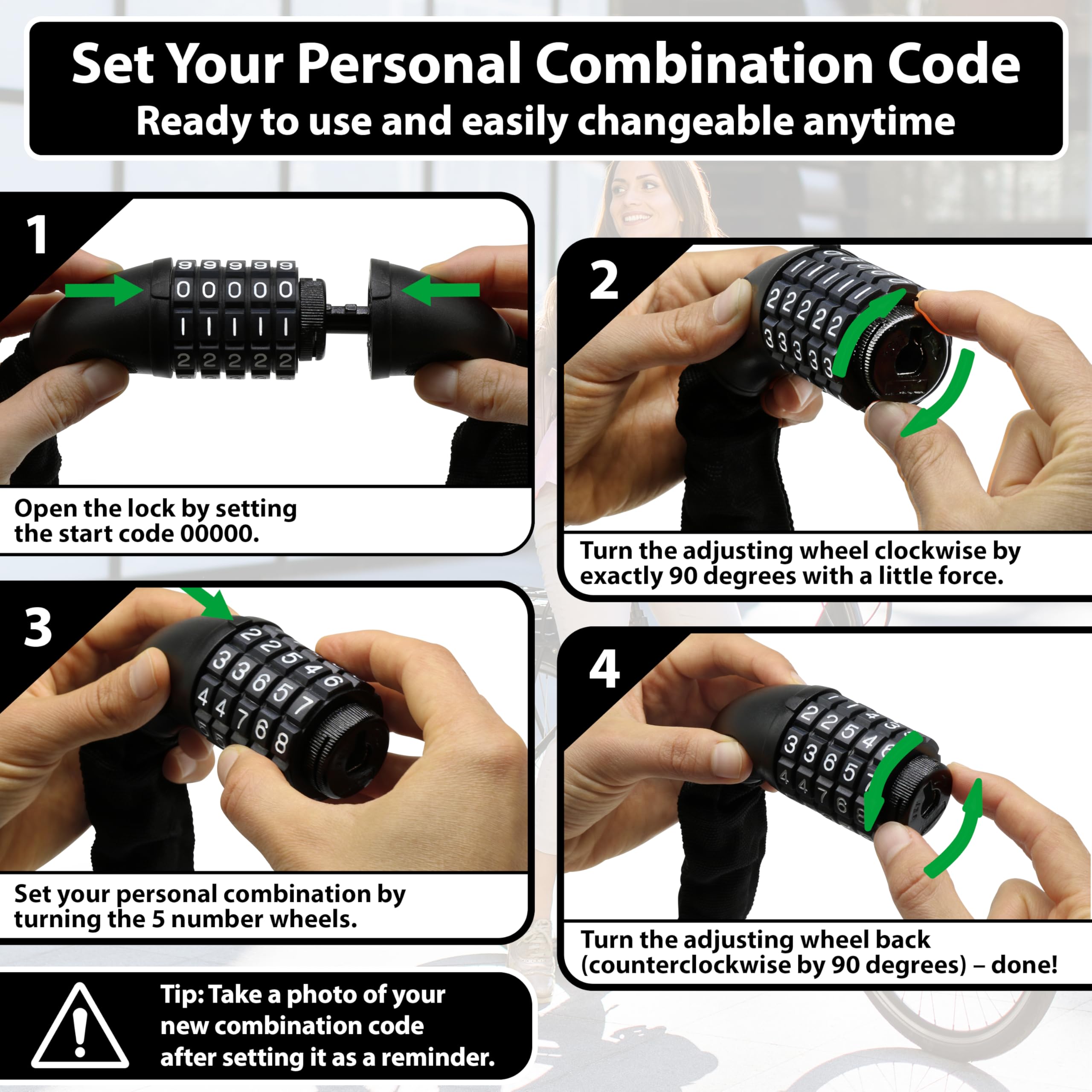 Set Your Personal Combination Code
Ready to use and easily changeable anytime

1

9 9 9 9 9
0 0 0 0 0
1 1 1 1 1
2 2 2 2 2

Open the lock by setting the start code 00000.

2

Turn the adjusting wheel clockwise by exactly 90 degrees with a little force.

3

Set your personal combination by turning the 5 number wheels.

4

Turn the adjusting wheel back (counterclockwise by 90 degrees) – done!

Tip: Take a photo of your new combination code after setting it as a reminder.