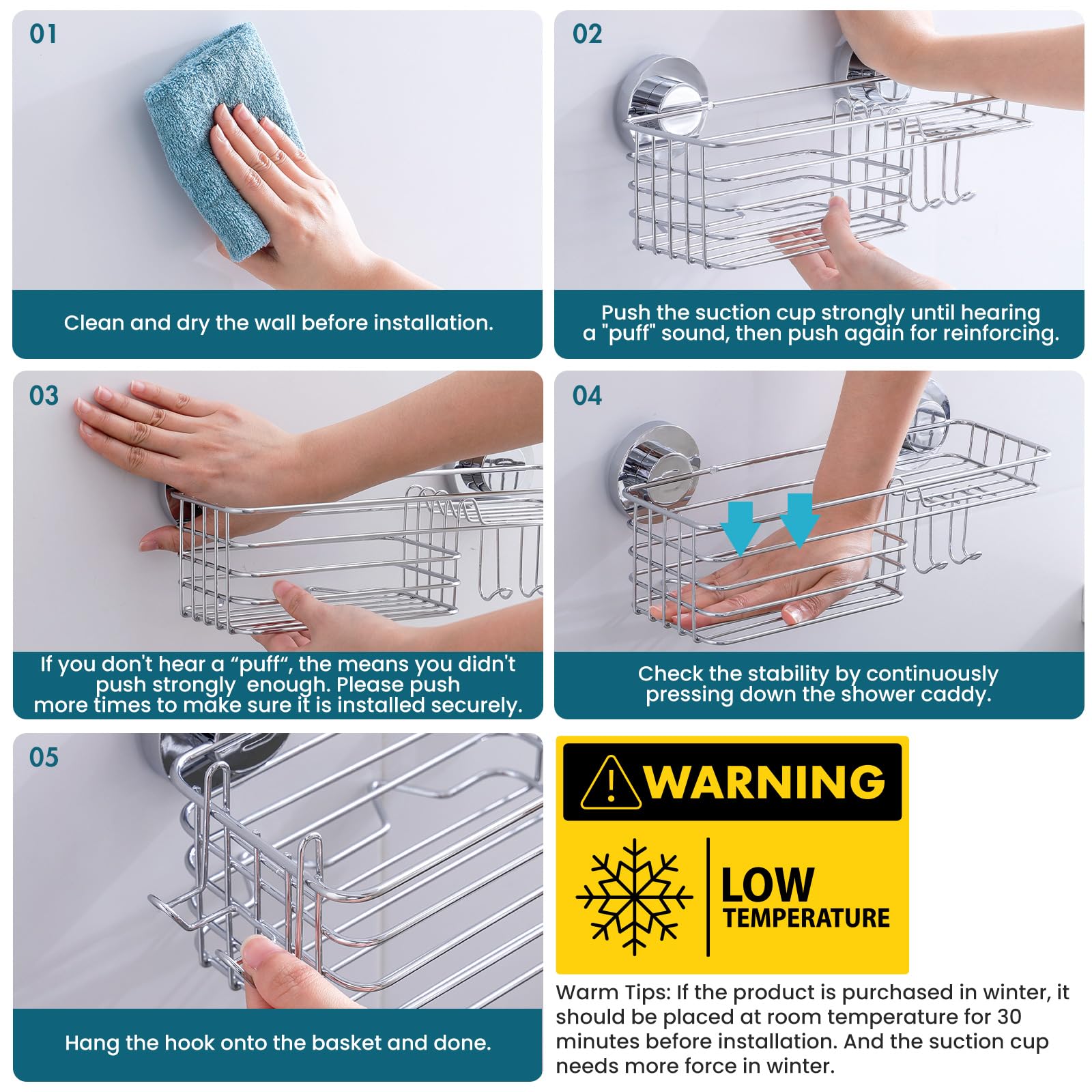 01

Clean and dry the wall before installation.

02

Push the suction cup strongly until hearing a "puff" sound, then push again for reinforcing.

03

If you don't hear a “puff“, the means you didn't push strongly enough. Please push more times to make sure it is installed securely.

04

Check the stability by continuously pressing down the shower caddy.

05

Hang the hook onto the basket and done.

WARNING

LOW TEMPERATURE

Warm Tips: If the product is purchased in winter, it should be placed at room temperature for 30 minutes before installation. And the suction cup needs more force in winter.