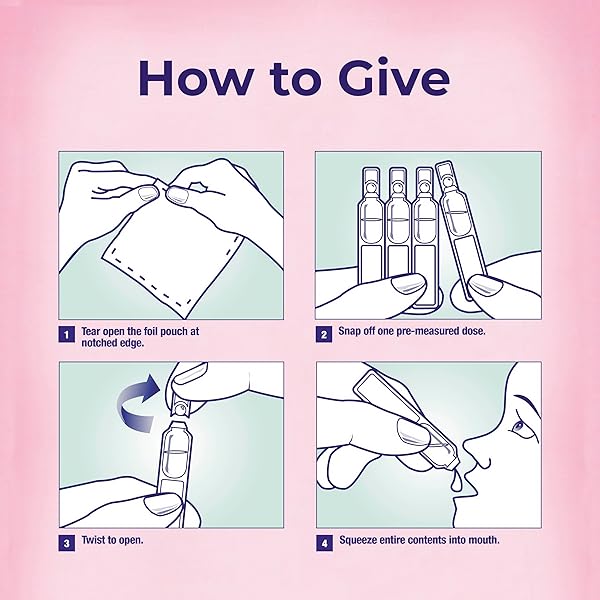 How to Give

1 Tear open the foil pouch at notched edge.

2 Snap off one pre-measured dose.

3 Twist to open.

4 Squeeze entire contents into mouth.