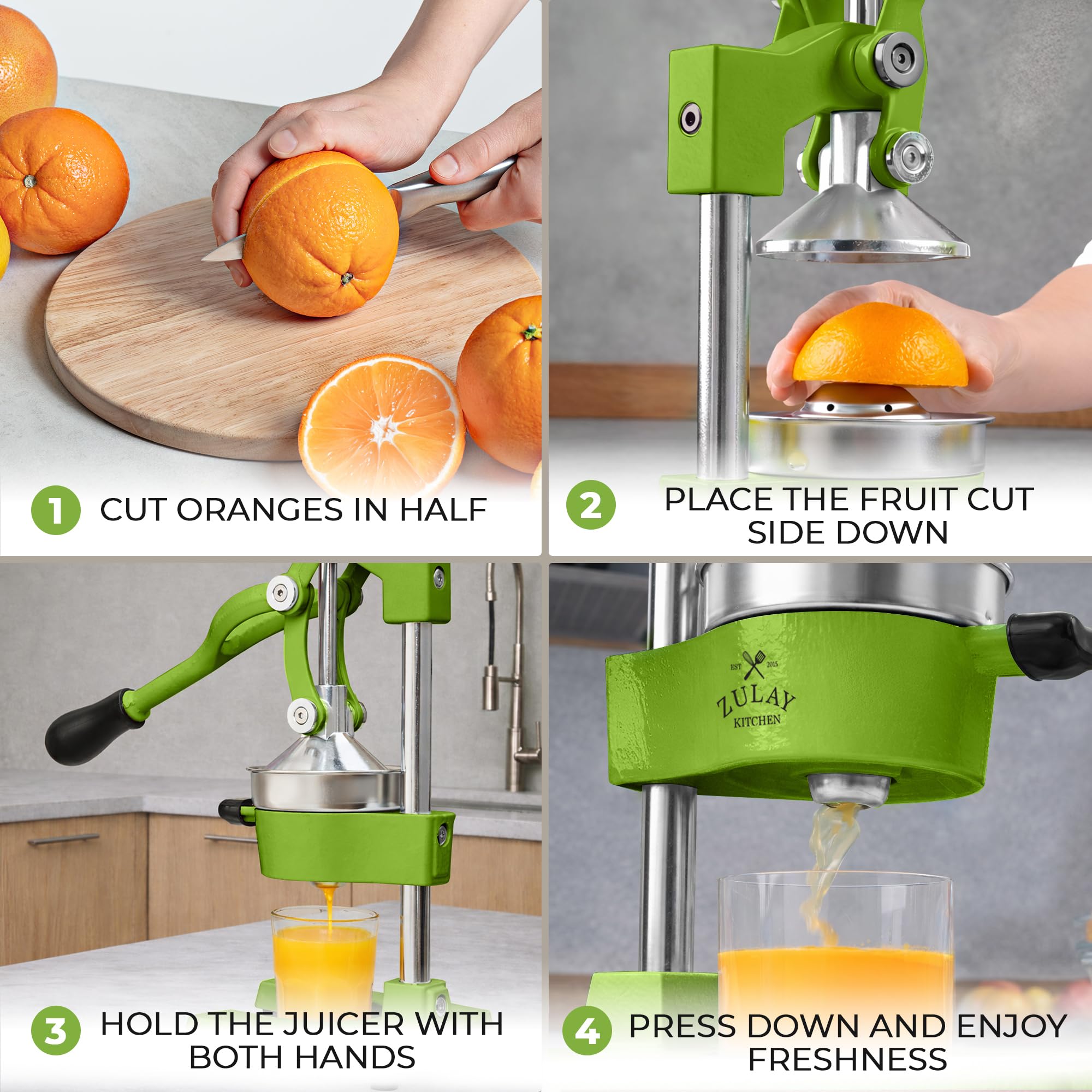 1 CUT ORANGES IN HALF

2 PLACE THE FRUIT CUT SIDE DOWN

EST 2015 ZULAY KITCHEN

3 HOLD THE JUICER WITH BOTH HANDS

4 PRESS DOWN AND ENJOY FRESHNESS