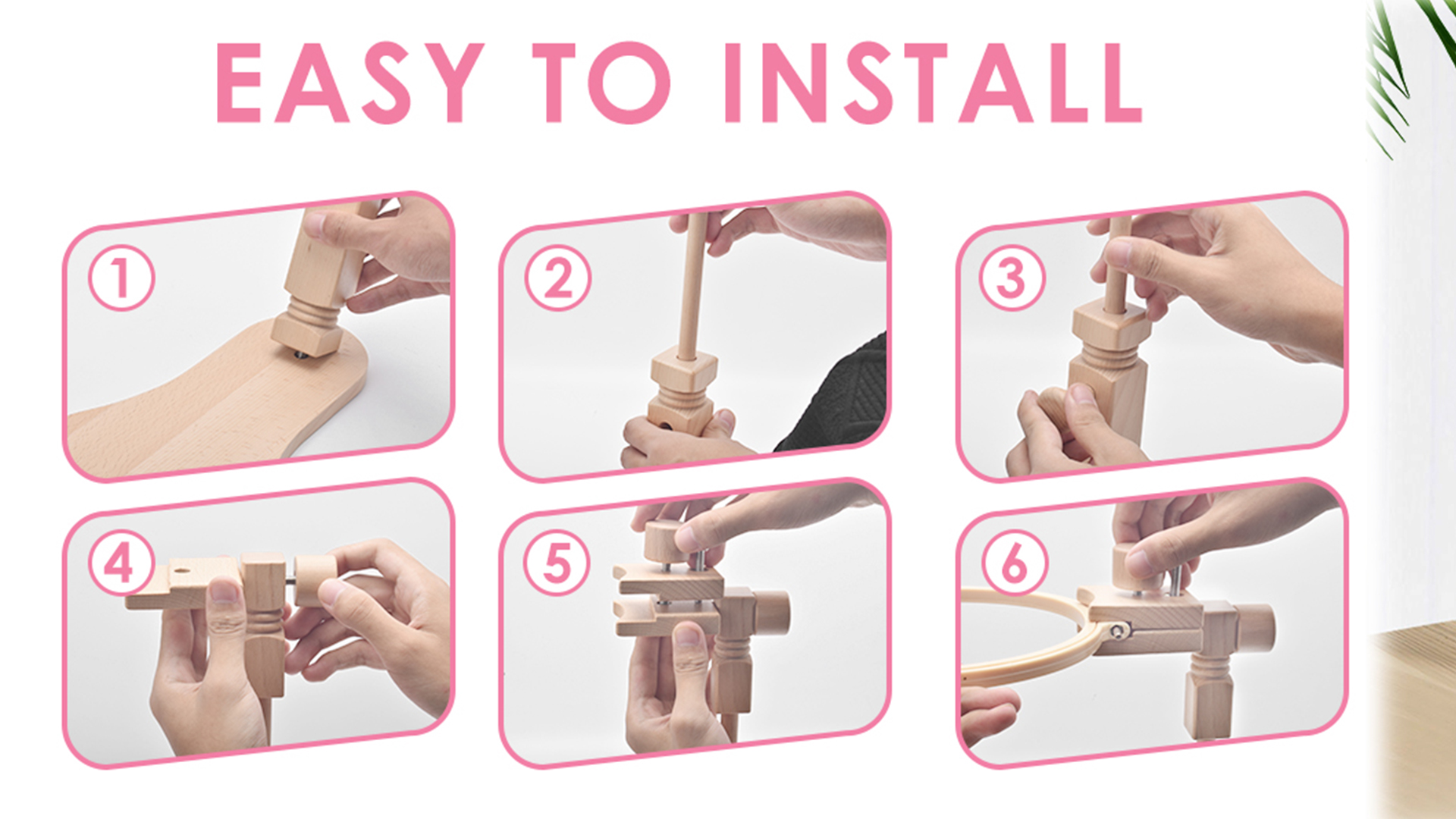 EASY TO INSTALL

①

②

③

④

⑤

⑥