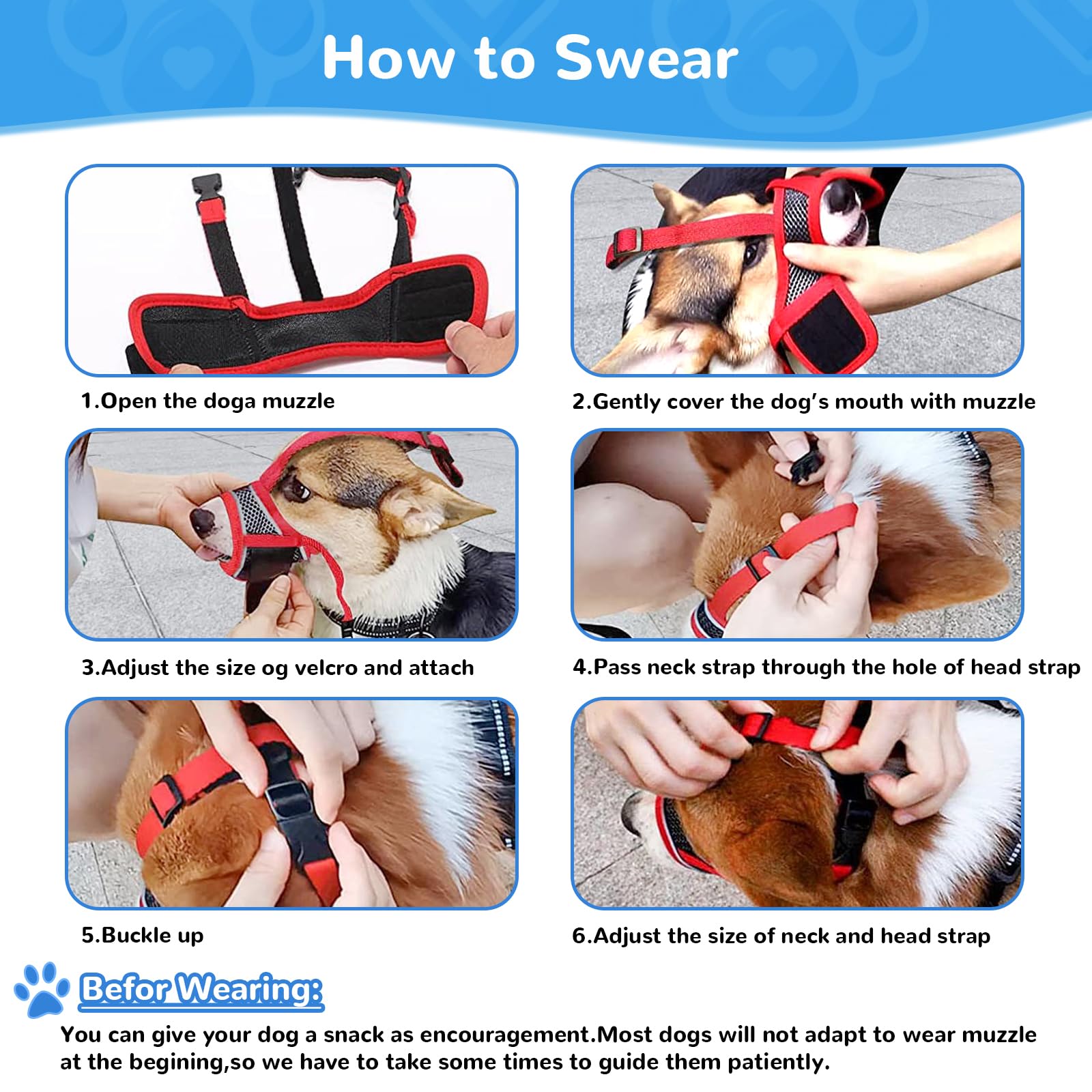 How to Swear

1.Open the doga muzzle

2.Gently cover the dog's mouth with muzzle

3.Adjust the size og velcro and attach

4.Pass neck strap through the hole of head strap

5.Buckle up

6.Adjust the size of neck and head strap

Befor Wearing:

You can give your dog a snack as encouragement.Most dogs will not adapt to wear muzzle at the begining,so we have to take some times to guide them patiently.