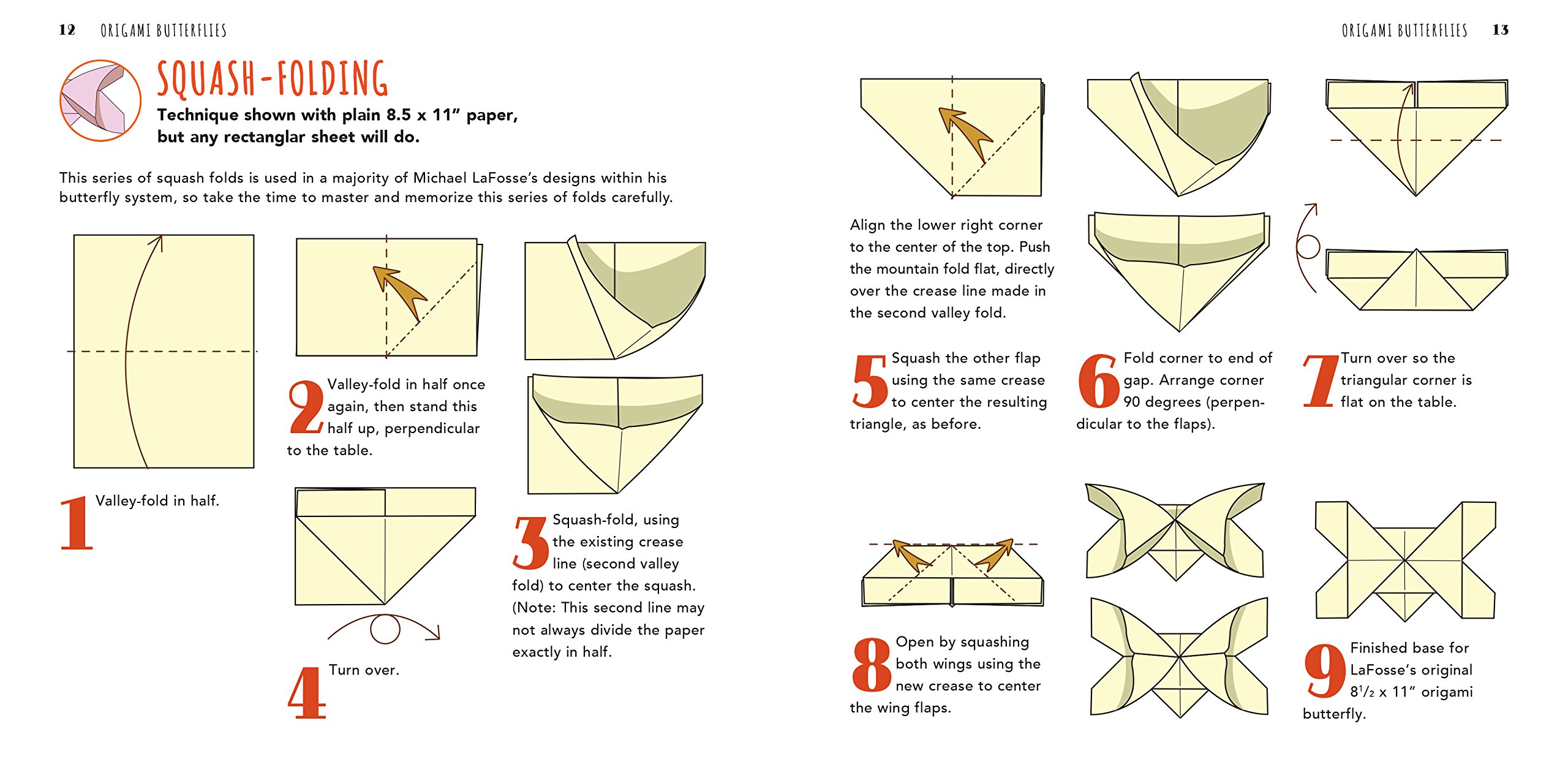 12 ORIGAMI BUTTERFLIES

SQUASH-FOLDING

Technique shown with plain 8.5 x 11" paper, but any rectanglar sheet will do.

This series of squash folds is used in a majority of Michael LaFosse's designs within his butterfly system, so take the time to master and memorize this series of folds carefully.

1 Valley-fold in half.

2 Valley-fold in half once again, then stand this half up, perpendicular to the table.

3 Squash-fold, using the existing crease line (second valley fold) to center the squash. (Note: This second line may not always divide the paper exactly in half.

4 Turn over.

ORIGAMI BUTTERFLIES 13

Align the lower right corner to the center of the top. Push the mountain fold flat, directly over the crease line made in the second valley fold.

5 Squash the other flap using the same crease to center the resulting triangle, as before.

6 Fold corner to end of gap. Arrange corner 90 degrees (perpendicular to the flaps).

7 Turn over so the triangular corner is flat on the table.

8 Open by squashing both wings using the new crease to center the wing flaps.

9 Finished base for LaFosse's original $8^1/_2$ x 11" origami butterfly.