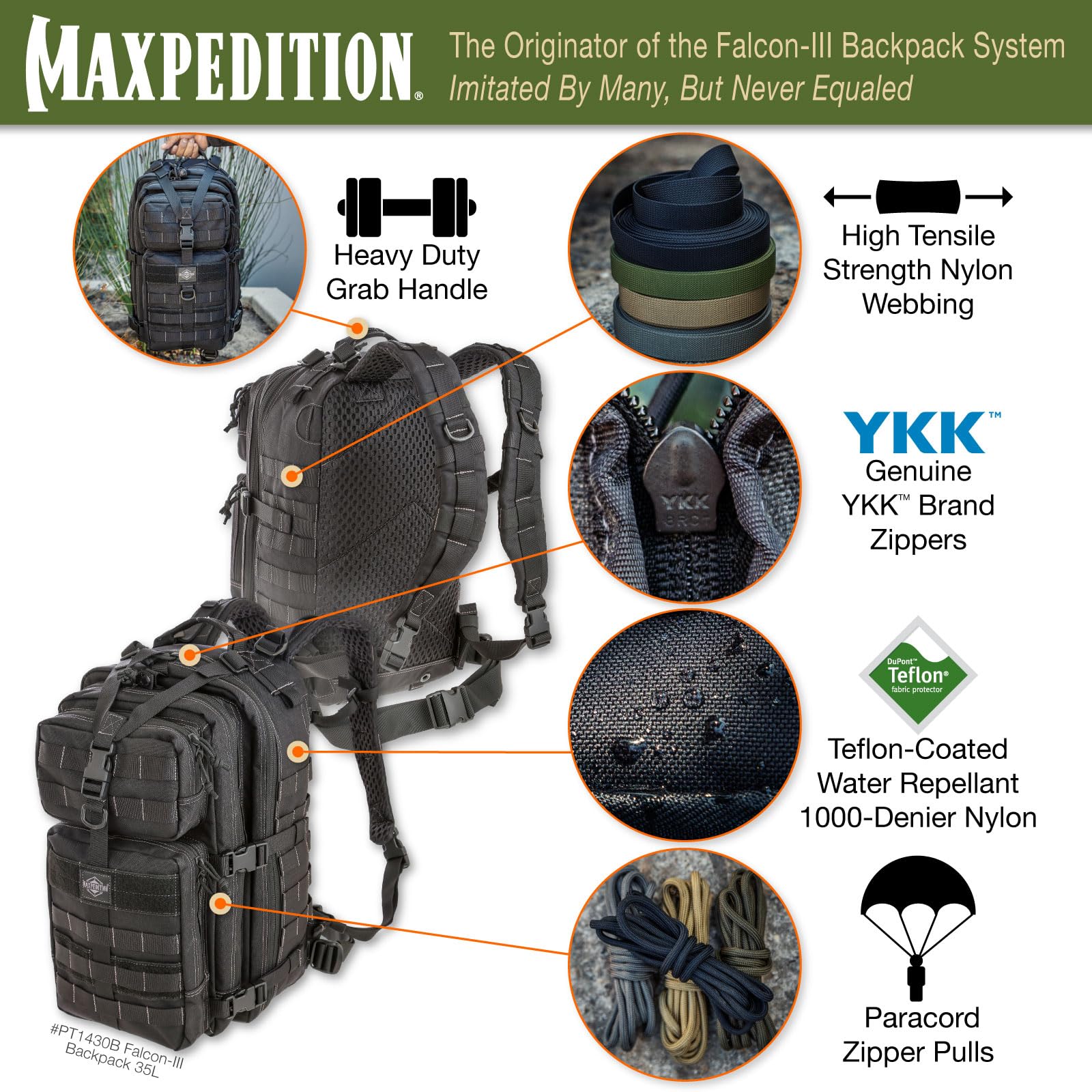 MAXPEDITION®

The Originator of the Falcon-III Backpack System
Imitated By Many, But Never Equaled

Heavy Duty Grab Handle

High Tensile Strength Nylon Webbing

YKK™
Genuine YKK™ Brand Zippers

YKK

DuPont™ Teflon® fabric protector
Teflon-Coated Water Repellant 1000-Denier Nylon

Paracord Zipper Pulls

MAXPEDITION

#PT1430B Falcon-III Backpack 35L