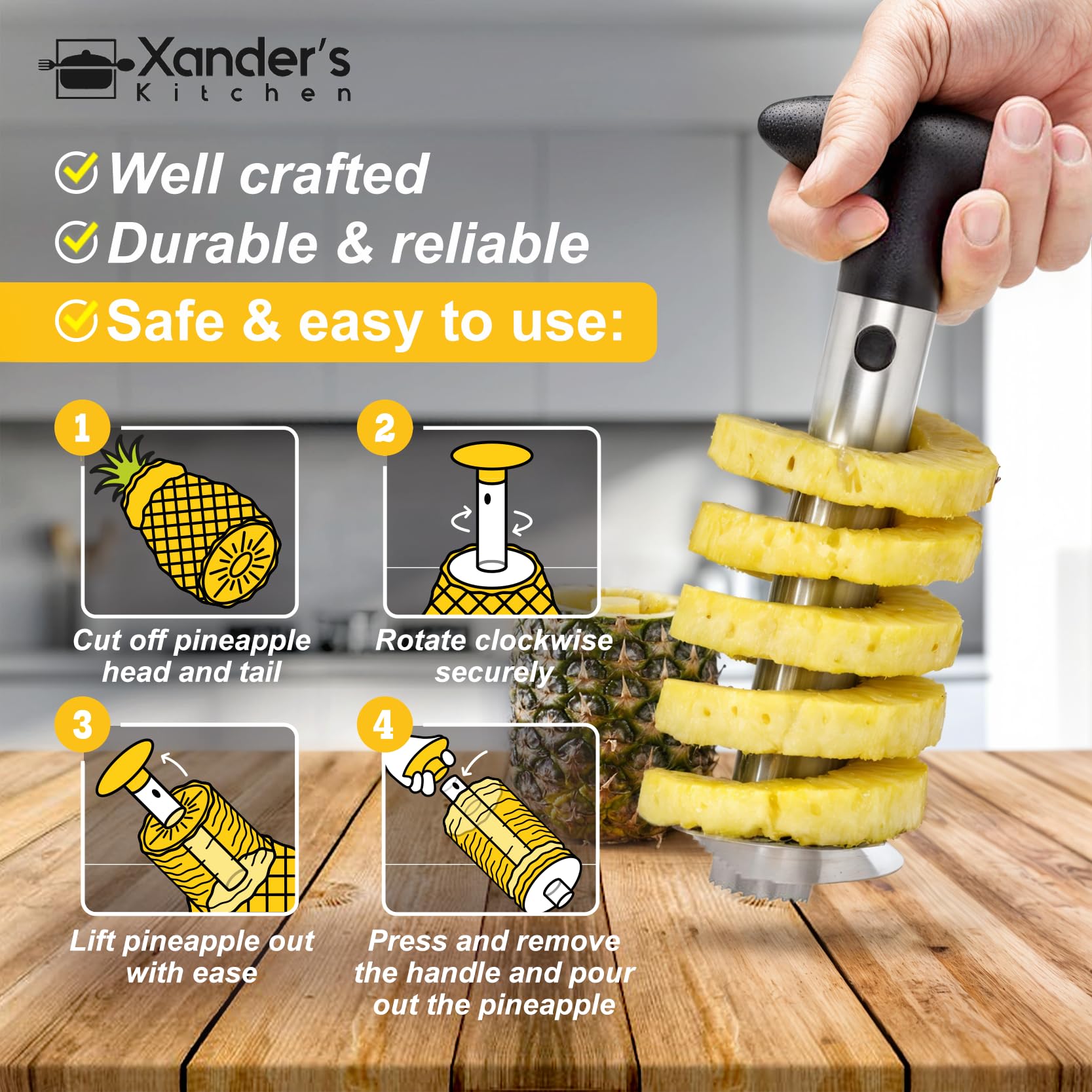 Xander's Kitchen

Well crafted
Durable & reliable
Safe & easy to use:

1
Cut off pineapple head and tail

2
Rotate clockwise securely

3
Lift pineapple out with ease

4
Press and remove the handle and pour out the pineapple