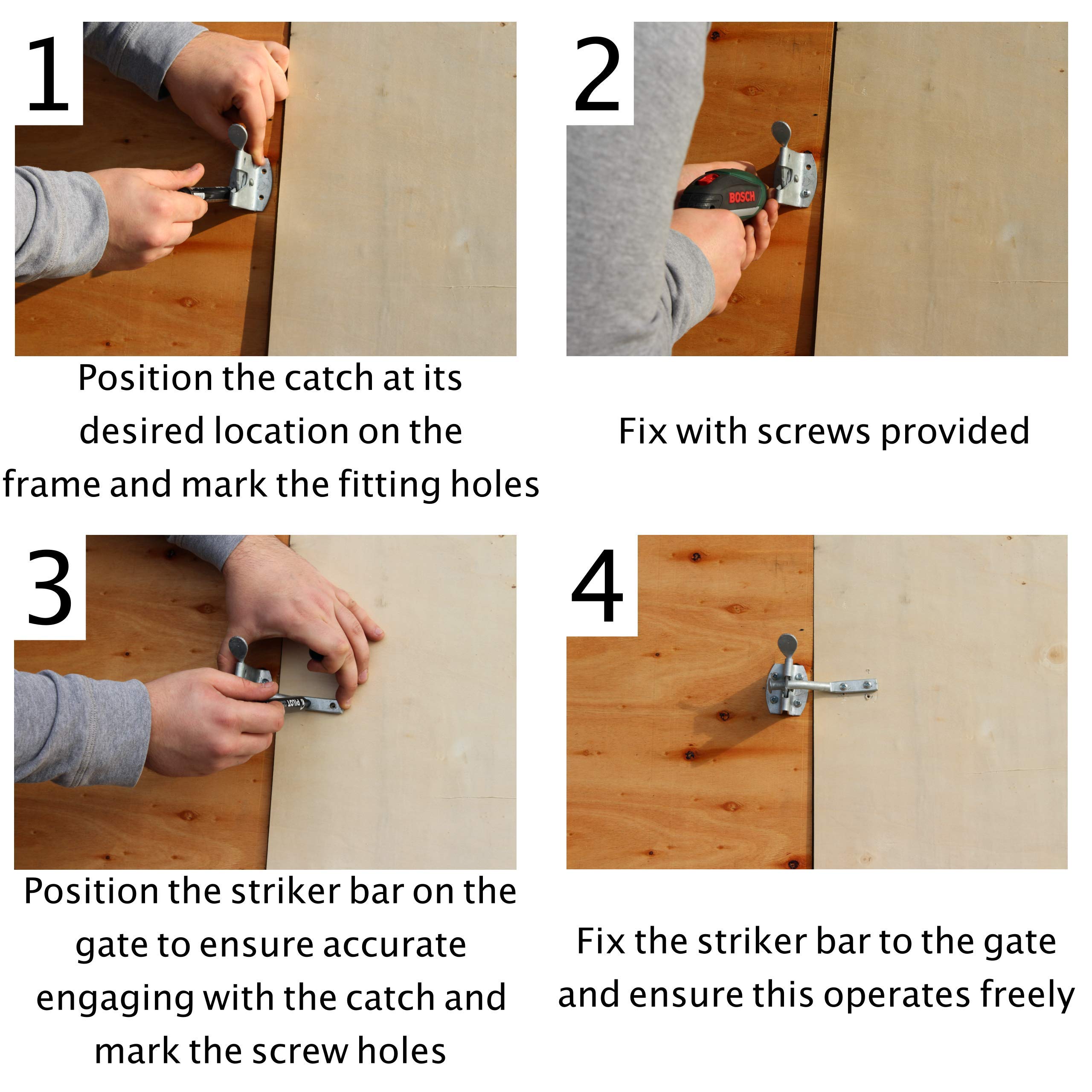 1

Position the catch at its desired location on the frame and mark the fitting holes

2

BOSCH

Fix with screws provided

3

PILOT

Position the striker bar on the gate to ensure accurate engaging with the catch and mark the screw holes

4

Fix the striker bar to the gate and ensure this operates freely