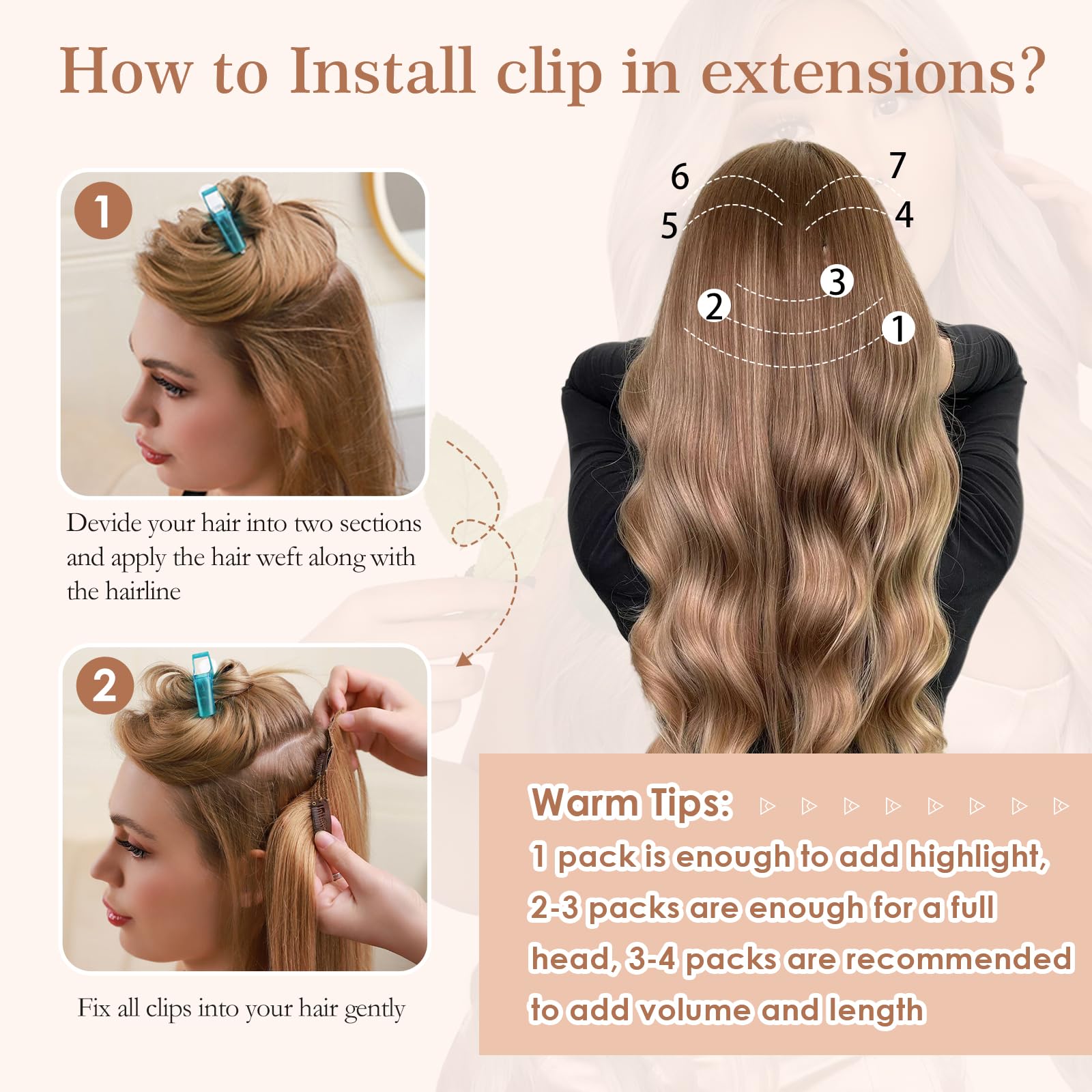 How to Install clip in extensions?

1

Devide your hair into two sections and apply the hair weft along with the hairline

2

Fix all clips into your hair gently

6 7
5 4
3
2
1

Warm Tips:
1 pack is enough to add highlight, 2-3 packs are enough for a full head, 3-4 packs are recommended to add volume and length