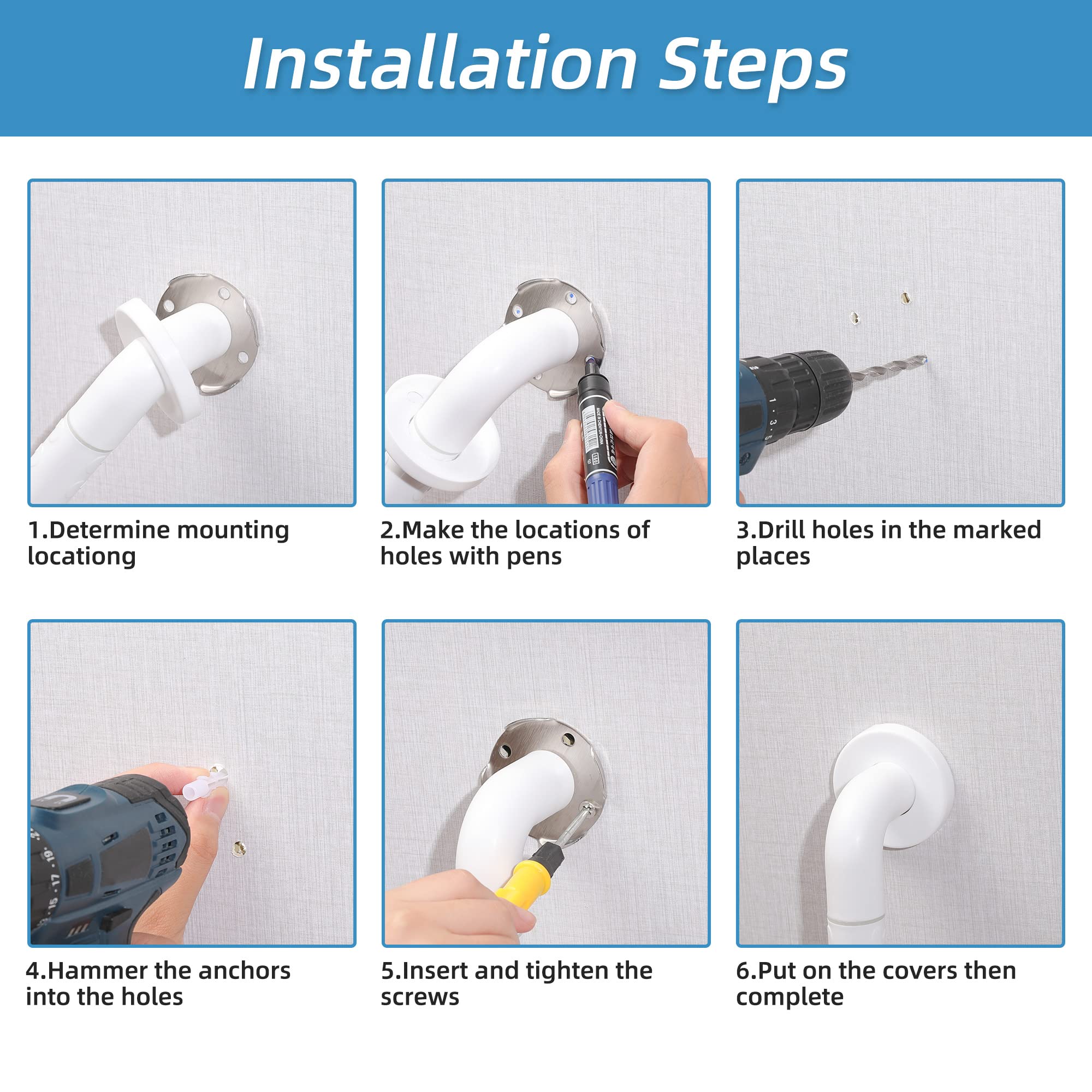 Installation Steps

1.Determine mounting locationg

2.Make the locations of holes with pens

3.Drill holes in the marked places

4.Hammer the anchors into the holes

5.Insert and tighten the screws

6.Put on the covers then complete