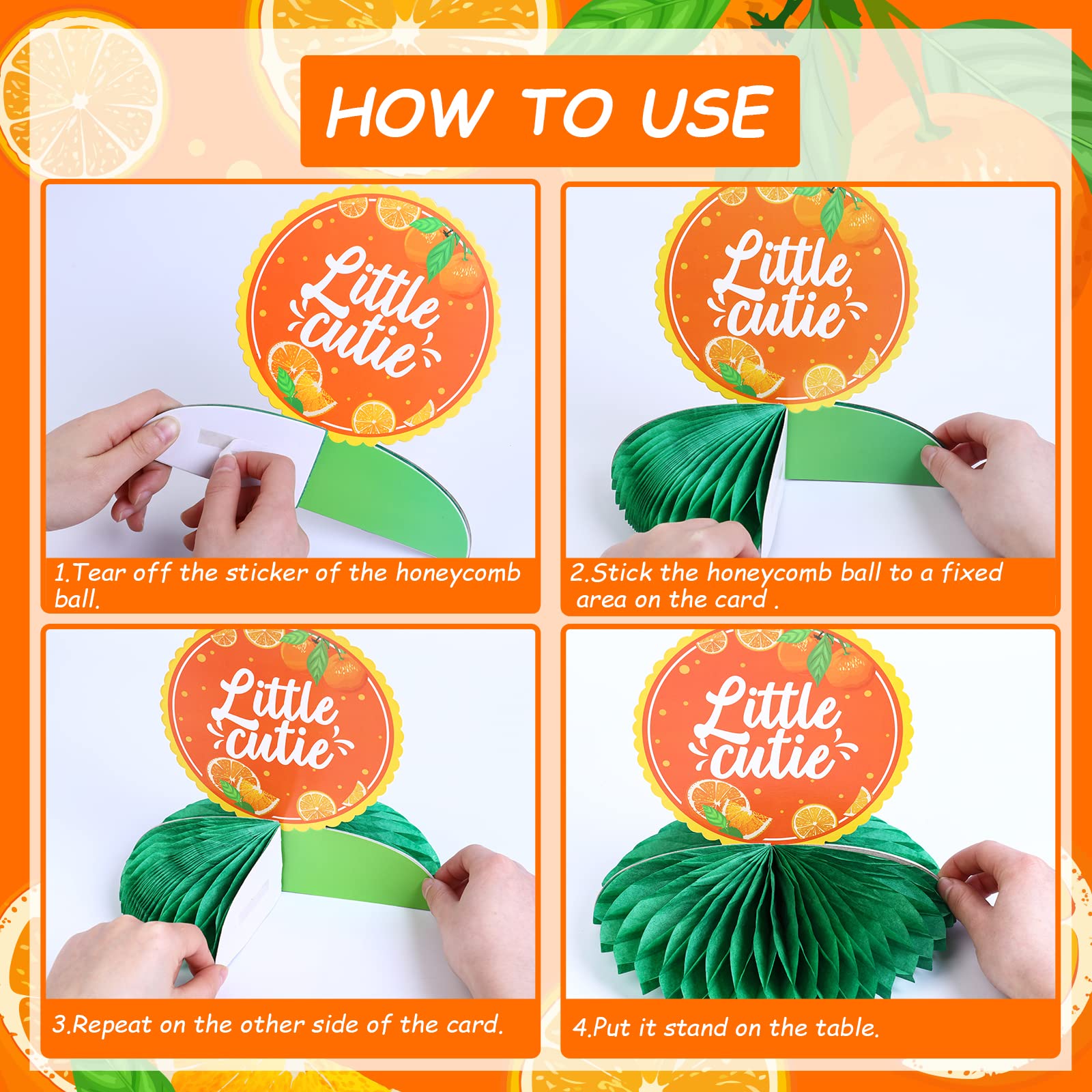 HOW TO USE

Little cutie

1.Tear off the sticker of the honeycomb ball.

Little cutie

2.Stick the honeycomb ball to a fixed area on the card .

Little cutie

3.Repeat on the other side of the card.

Little cutie

4.Put it stand on the table.