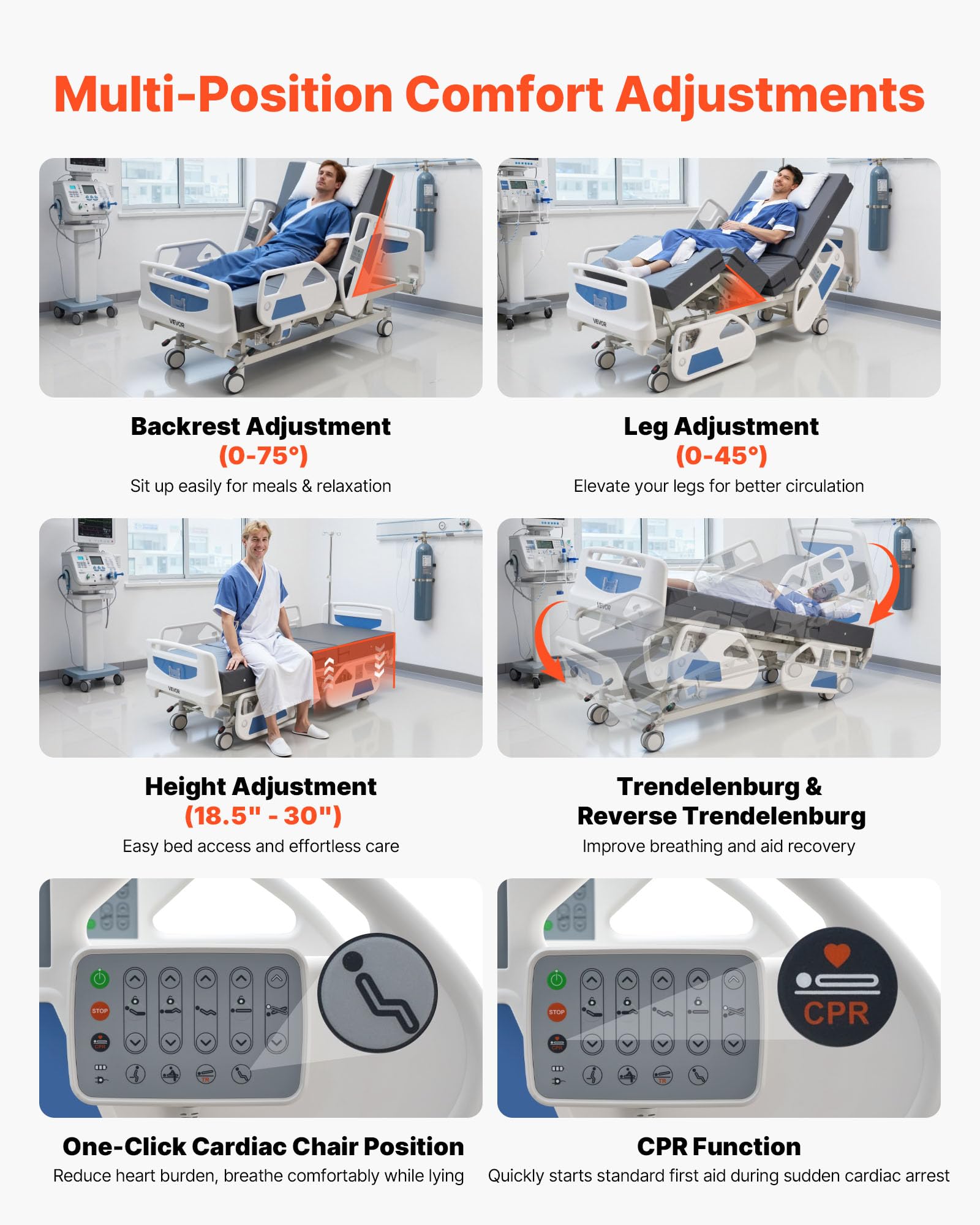 Multi-Position Comfort Adjustments

VEVOR

Backrest Adjustment
(0-75°)
Sit up easily for meals & relaxation

VEVOR

Leg Adjustment
(0-45°)
Elevate your legs for better circulation

VEVOR

Height Adjustment
(18.5" - 30")
Easy bed access and effortless care

VEVOR

Trendelenburg &
Reverse Trendelenburg
Improve breathing and aid recovery

STOP
CPR
TR

One-Click Cardiac Chair Position
Reduce heart burden, breathe comfortably while lying

STOP
CPR
TR
CPR

CPR Function
Quickly starts standard first aid during sudden cardiac arrest