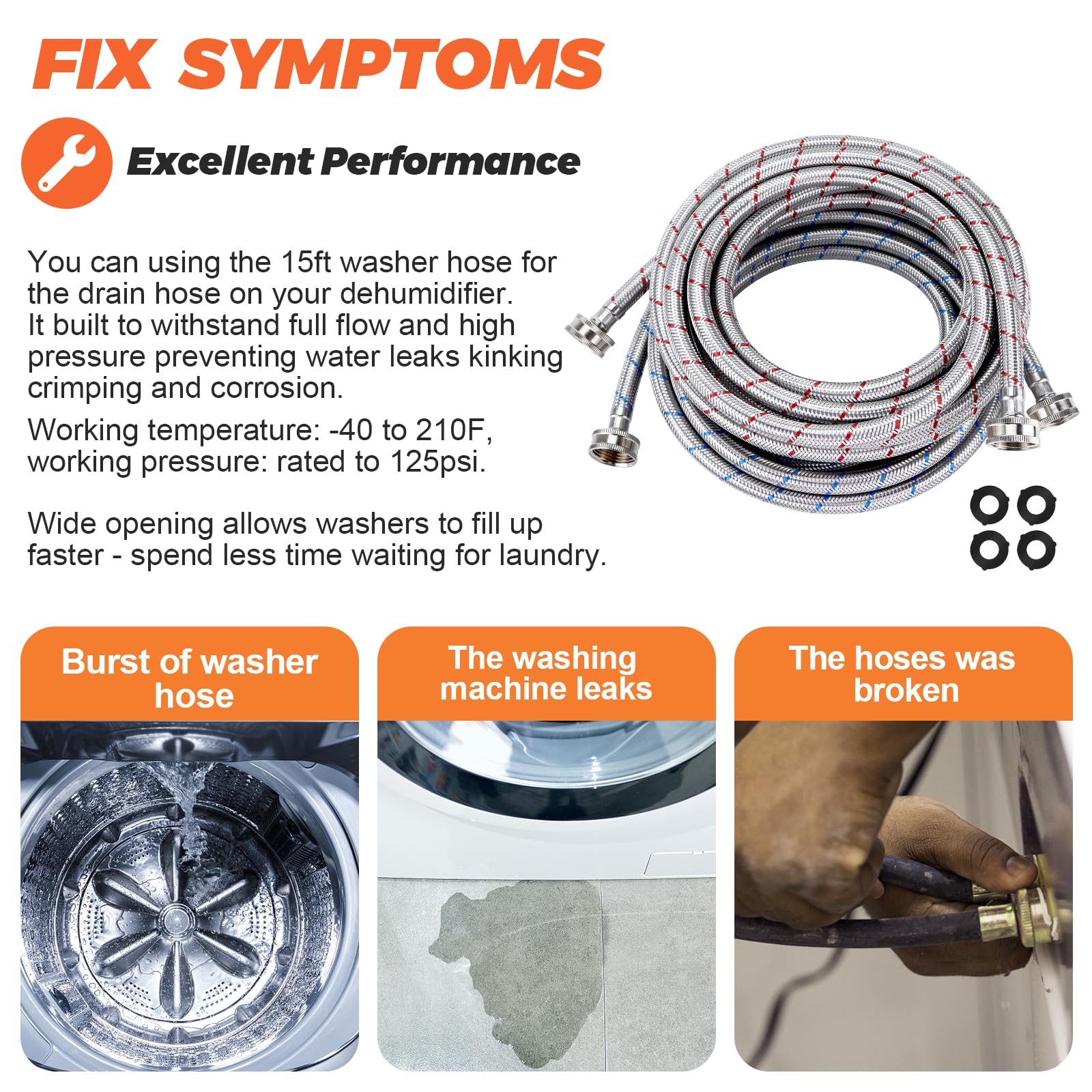 FIX SYMPTOMS

Excellent Performance

You can using the 15ft washer hose for the drain hose on your dehumidifier. It built to withstand full flow and high pressure preventing water leaks kinking crimping and corrosion.

Working temperature: -40 to 210F, working pressure: rated to 125psi.

Wide opening allows washers to fill up faster - spend less time waiting for laundry.

Burst of washer hose

The washing machine leaks

The hoses was broken