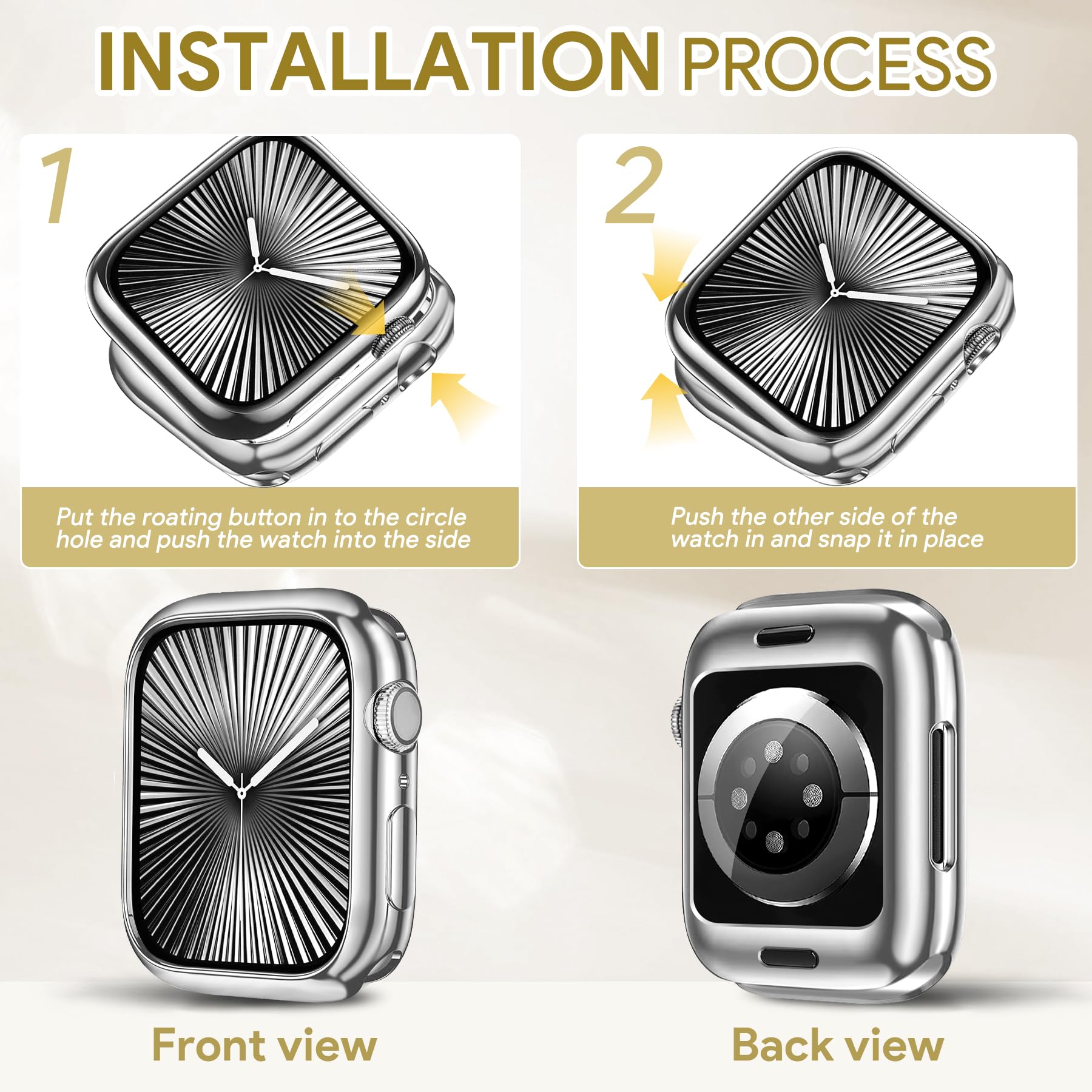 INSTALLATION PROCESS

1

Put the roating button in to the circle hole and push the watch into the side

2

Push the other side of the watch in and snap it in place

Front view

Back view