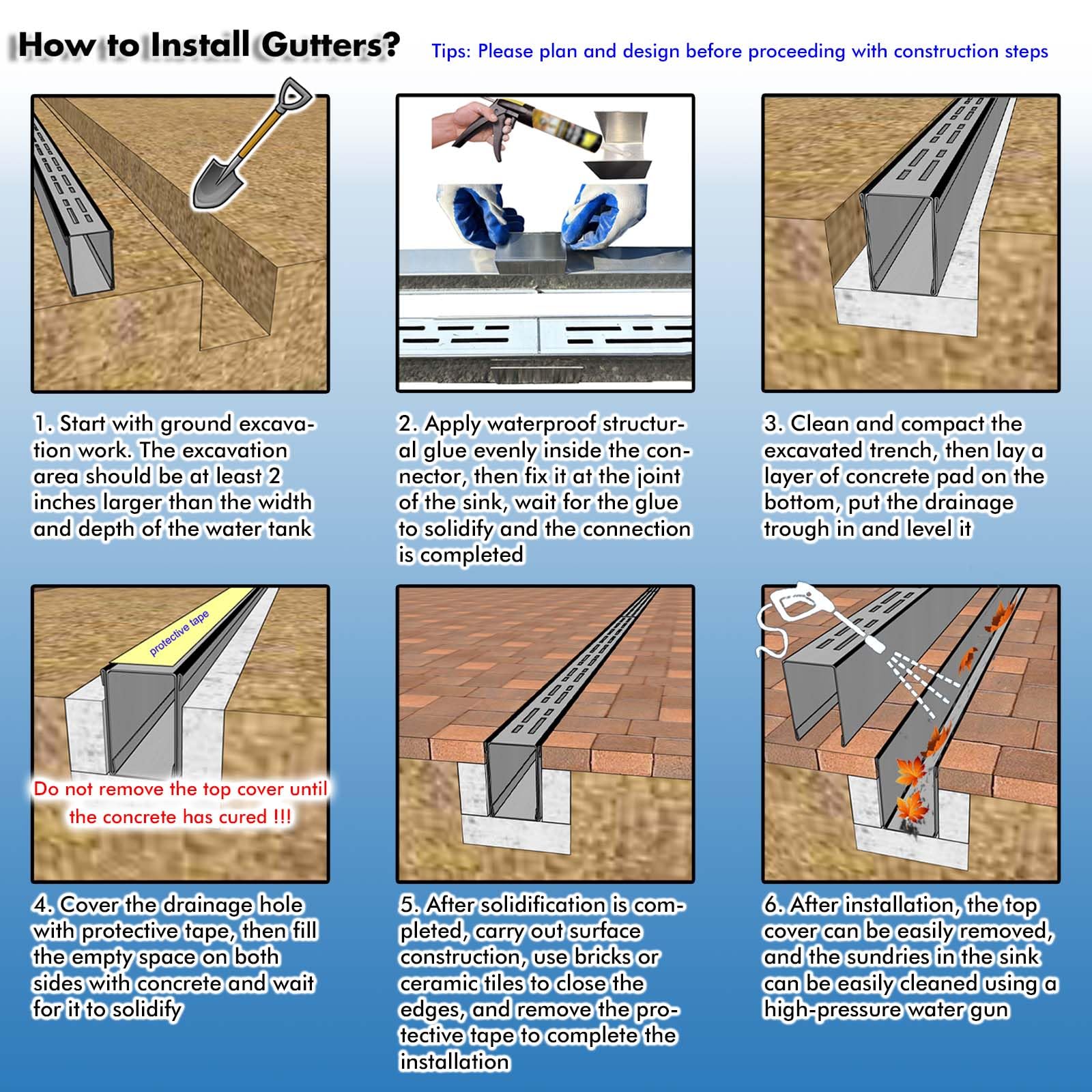 How to Install Gutters?

Tips: Please plan and design before proceeding with construction steps

1. Start with ground excavation work. The excavation area should be at least 2 inches larger than the width and depth of the water tank

2. Apply waterproof structural glue evenly inside the connector, then fix it at the joint of the sink, wait for the glue to solidify and the connection is completed

3. Clean and compact the excavated trench, then lay a layer of concrete pad on the bottom, put the drainage trough in and level it

protective tape

Do not remove the top cover until the concrete has cured !!!

4. Cover the drainage hole with protective tape, then fill the empty space on both sides with concrete and wait for it to solidify

5. After solidification is completed, carry out surface construction, use bricks or ceramic tiles to close the edges, and remove the protective tape to complete the installation

6. After installation, the top cover can be easily removed, and the sundries in the sink can be easily cleaned using a high-pressure water gun