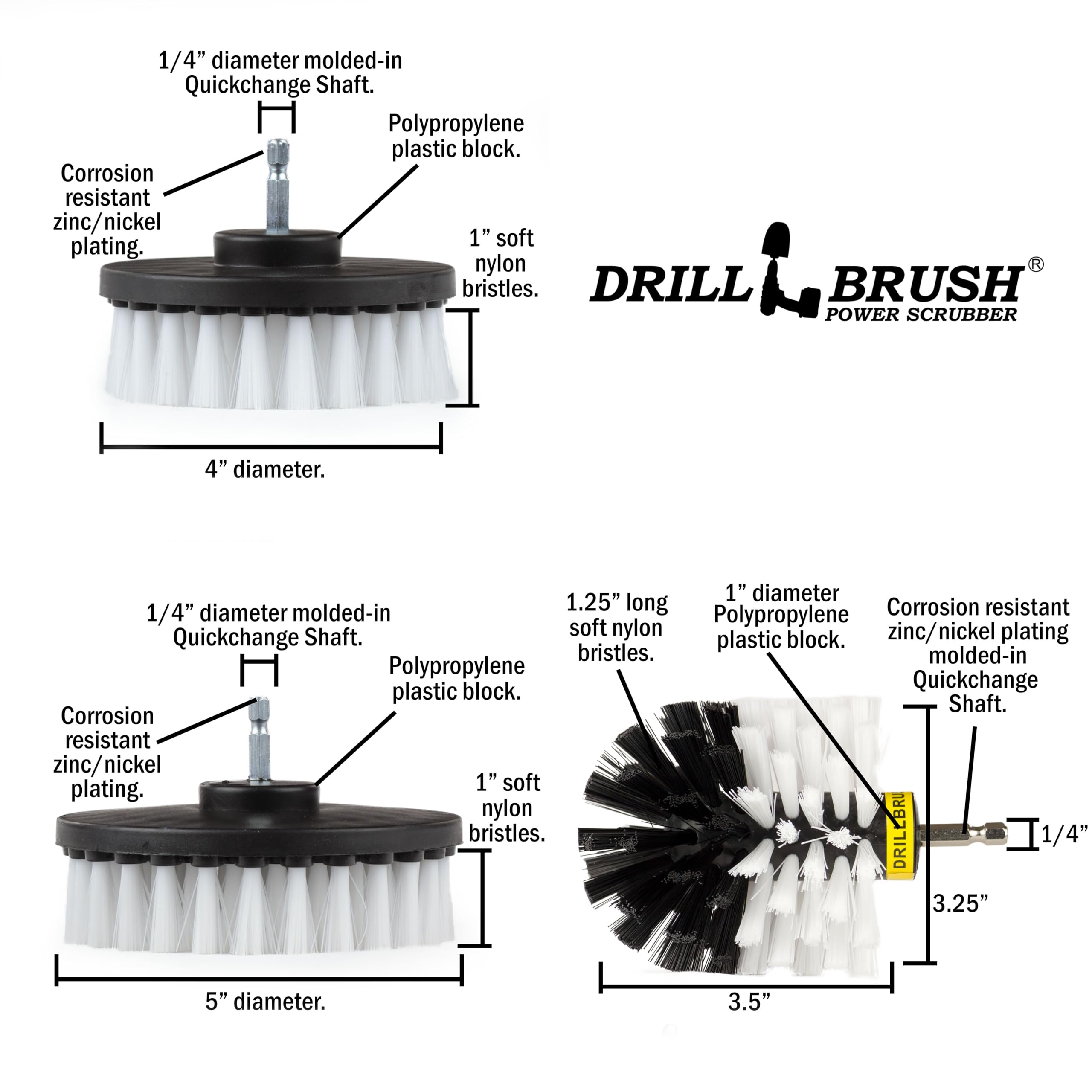 1/4” diameter molded-in Quickchange Shaft.

Polypropylene plastic block.

Corrosion resistant zinc/nickel plating.

1” soft nylon bristles.

4” diameter.

DRILL BRUSH®
POWER SCRUBBER

1/4” diameter molded-in Quickchange Shaft.

Polypropylene plastic block.

Corrosion resistant zinc/nickel plating.

1” soft nylon bristles.

5” diameter.

1.25” long soft nylon bristles.

1” diameter Polypropylene plastic block.

Corrosion resistant zinc/nickel plating molded-in Quickchange Shaft.

DRILLBRU

1/4”

3.25”

3.5”