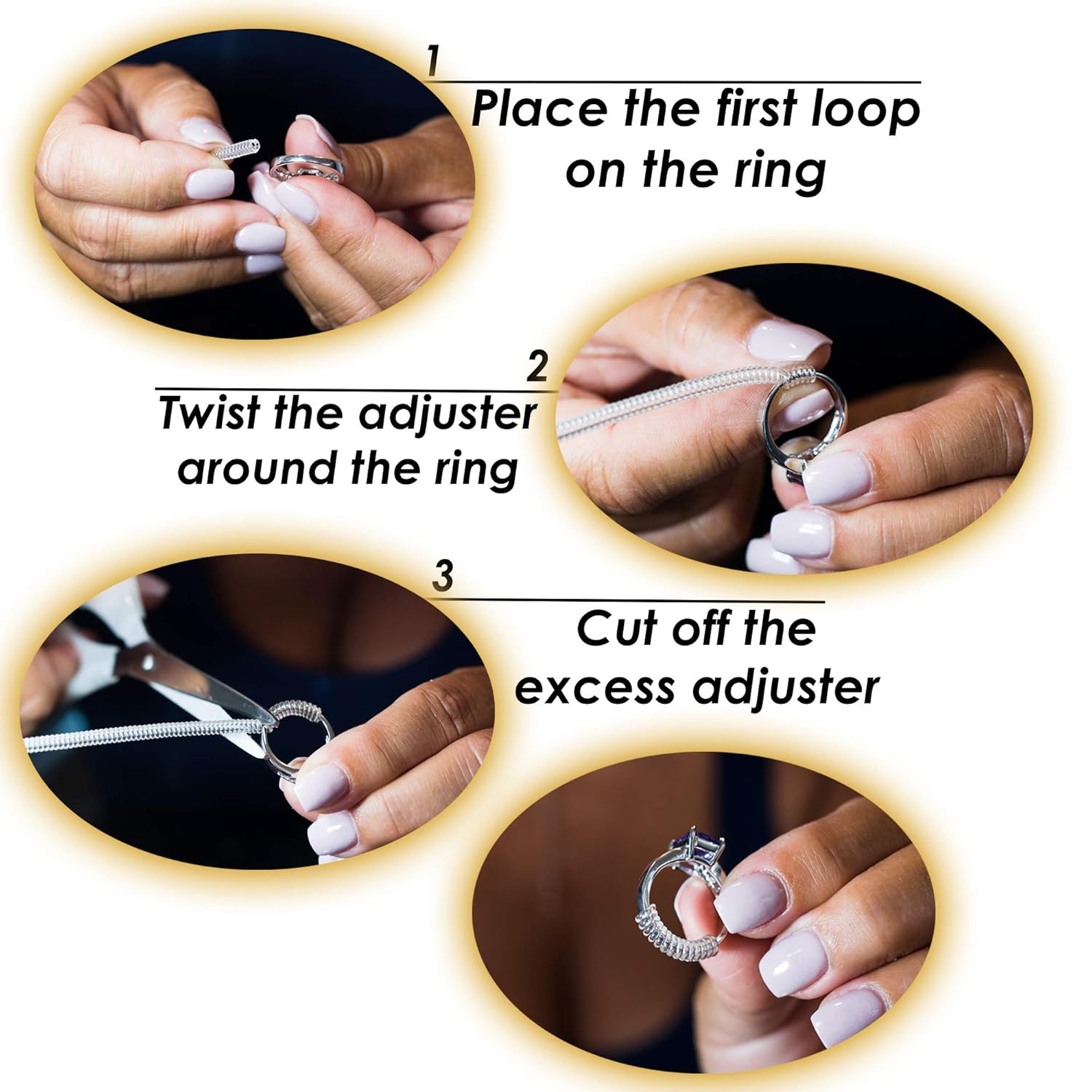 1

Place the first loop on the ring

2

Twist the adjuster around the ring

3

Cut off the excess adjuster