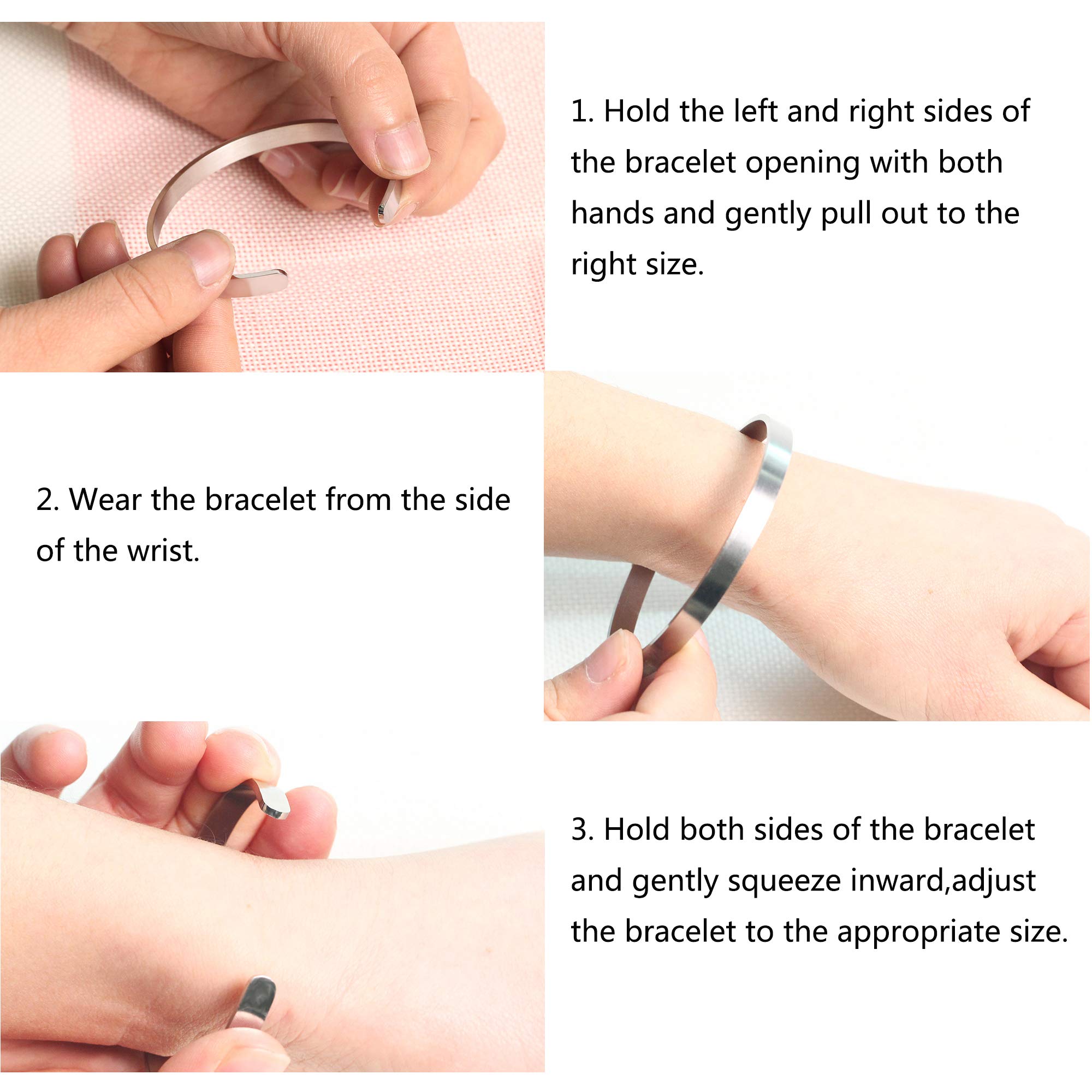 1. Hold the left and right sides of the bracelet opening with both hands and gently pull out to the right size.

2. Wear the bracelet from the side of the wrist.

3. Hold both sides of the bracelet and gently squeeze inward,adjust the bracelet to the appropriate size.