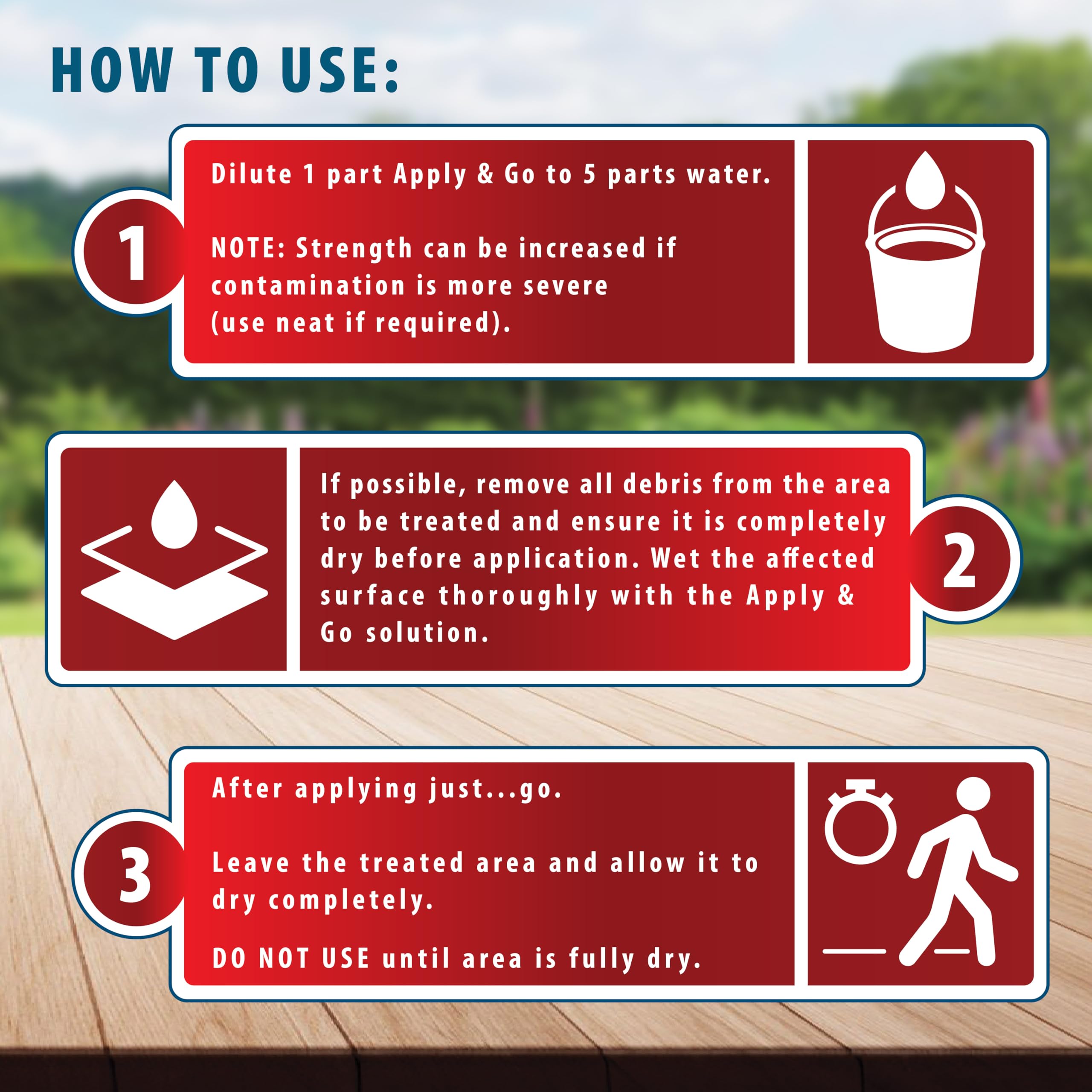 HOW TO USE:

1

Dilute 1 part Apply & Go to 5 parts water.

NOTE: Strength can be increased if contamination is more severe (use neat if required).

If possible, remove all debris from the area to be treated and ensure it is completely dry before application. Wet the affected surface thoroughly with the Apply & Go solution.

2

3

After applying just...go.

Leave the treated area and allow it to dry completely.

DO NOT USE until area is fully dry.