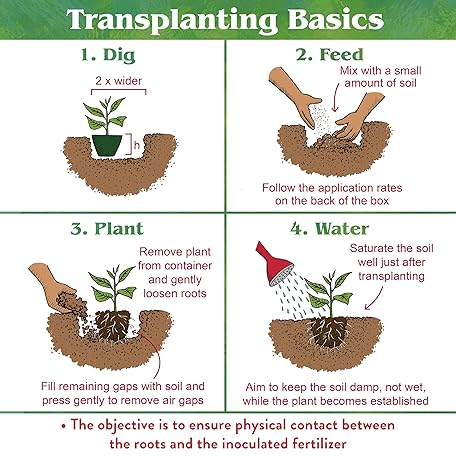 Transplanting Basics

1. Dig

2 x wider

h

2. Feed

Mix with a small amount of soil

Follow the application rates on the back of the box

3. Plant

Remove plant from container and gently loosen roots

Fill remaining gaps with soil and press gently to remove air gaps

4. Water

Saturate the soil well just after transplanting

Aim to keep the soil damp, not wet, while the plant becomes established

• The objective is to ensure physical contact between the roots and the inoculated fertilizer