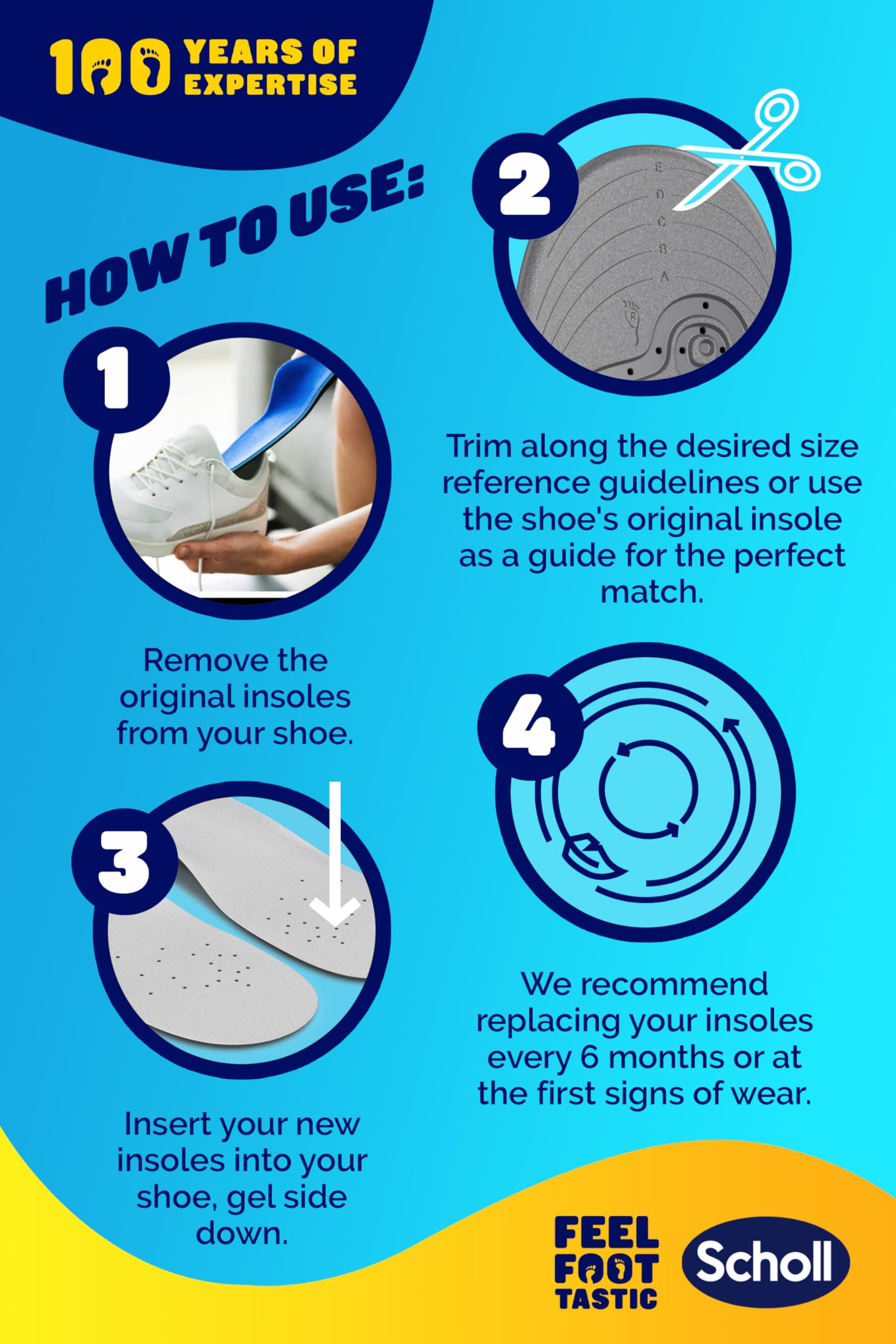 100 YEARS OF EXPERTISE

HOW TO USE:

1

Remove the original insoles from your shoe.

2

E
D
C
B
A
R

Trim along the desired size reference guidelines or use the shoe's original insole as a guide for the perfect match.

3

Insert your new insoles into your shoe, gel side down.

4

We recommend replacing your insoles every 6 months or at the first signs of wear.

FEEL FOOT TASTIC

Scholl