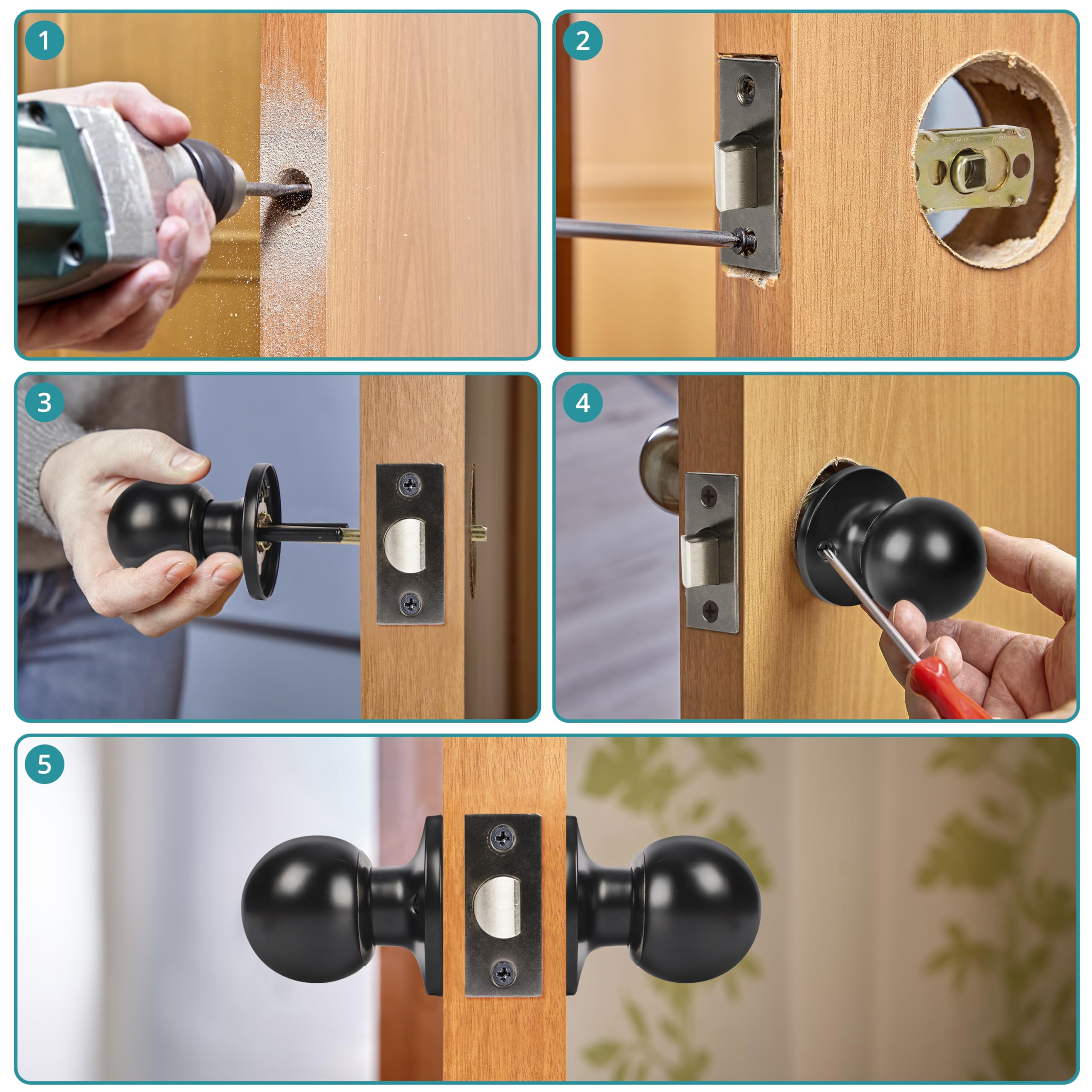 1

2

3

4

5