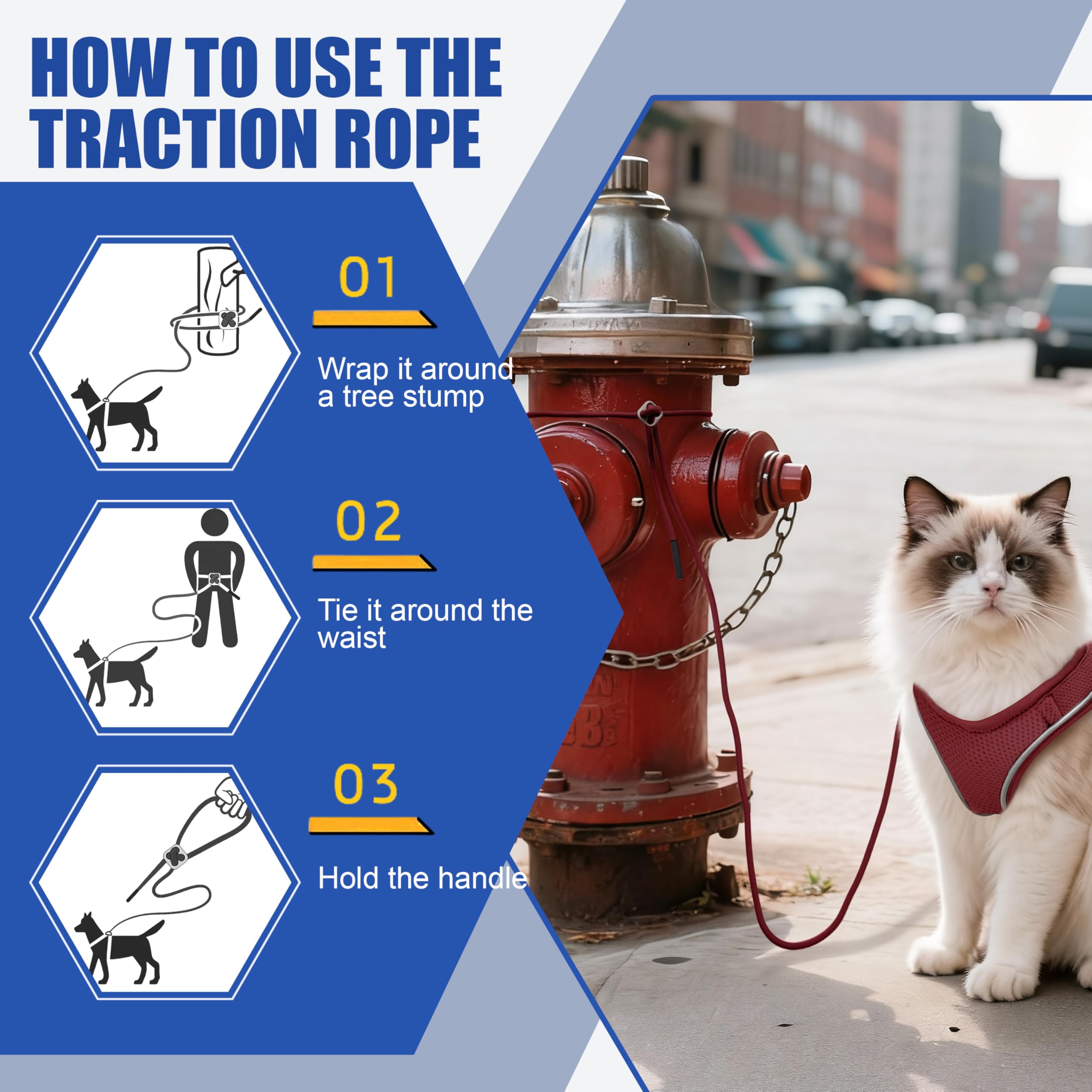 HOW TO USE THE TRACTION ROPE

01

Wrap it around a tree stump

02

Tie it around the waist

03

Hold the handle