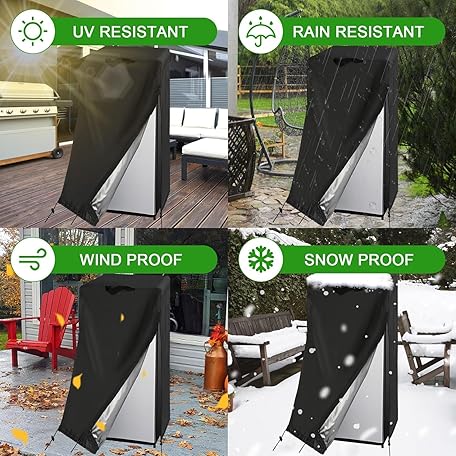 UV RESISTANT

RAIN RESISTANT

WIND PROOF

SNOW PROOF