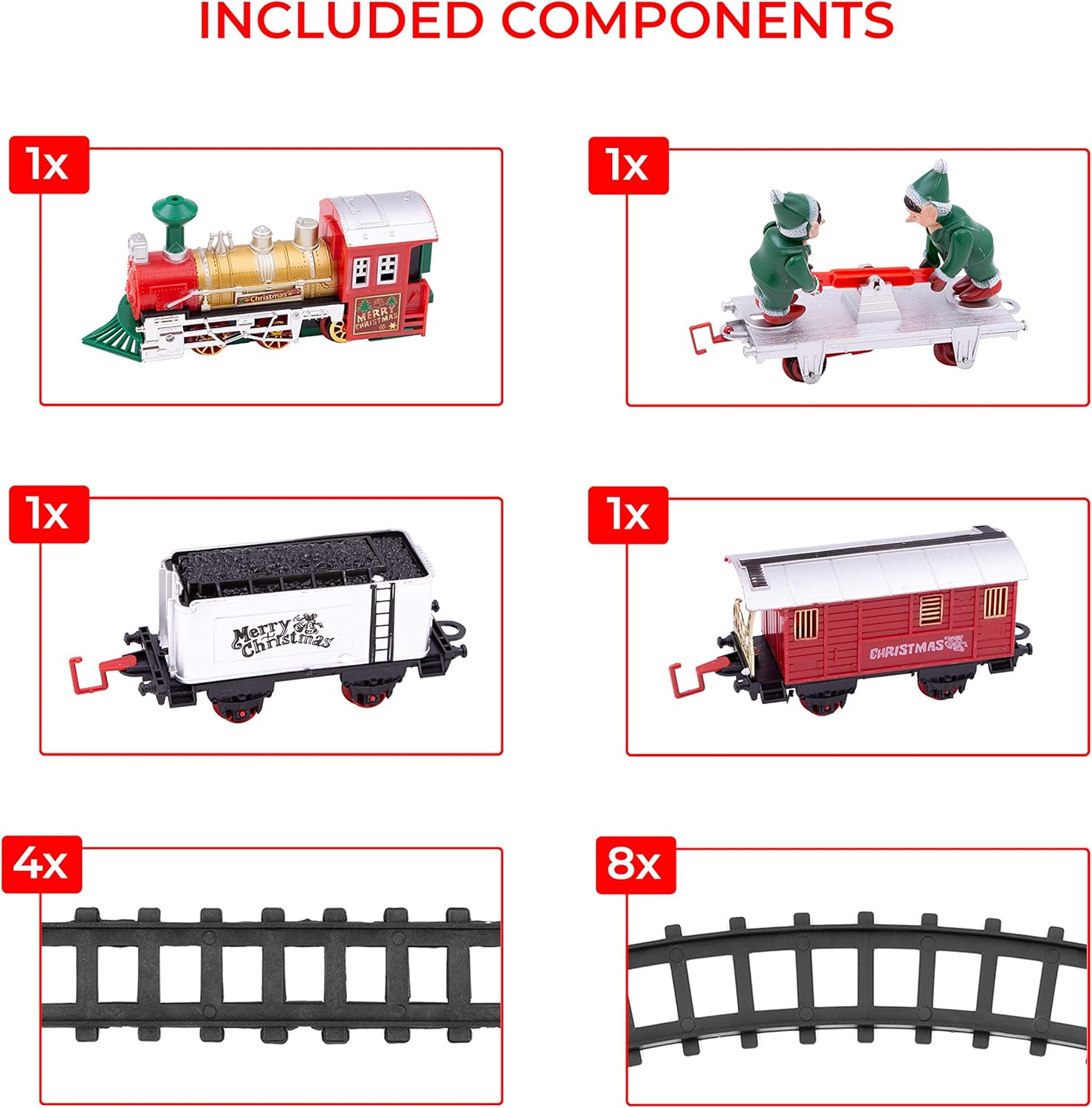 INCLUDED COMPONENTS

1x

Christmas

MERRY CHRISTMAS

1x

1x

Merry Christmas

1x

CHRISTMAS

4x

8x