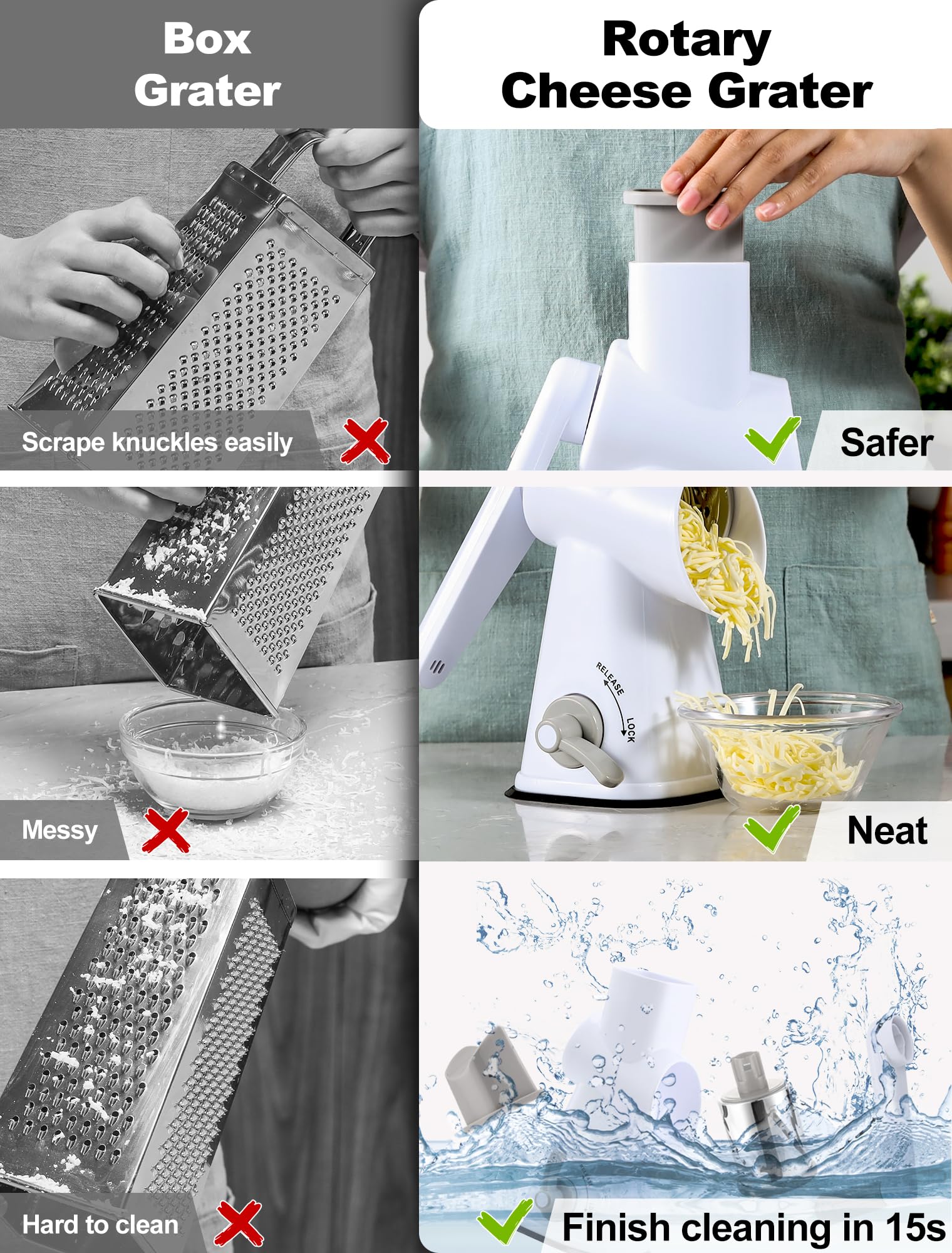 Box Grater

Scrape knuckles easily

Messy

Hard to clean

Rotary Cheese Grater

Safer

RELEASE

LOCK

Neat

Finish cleaning in 15s