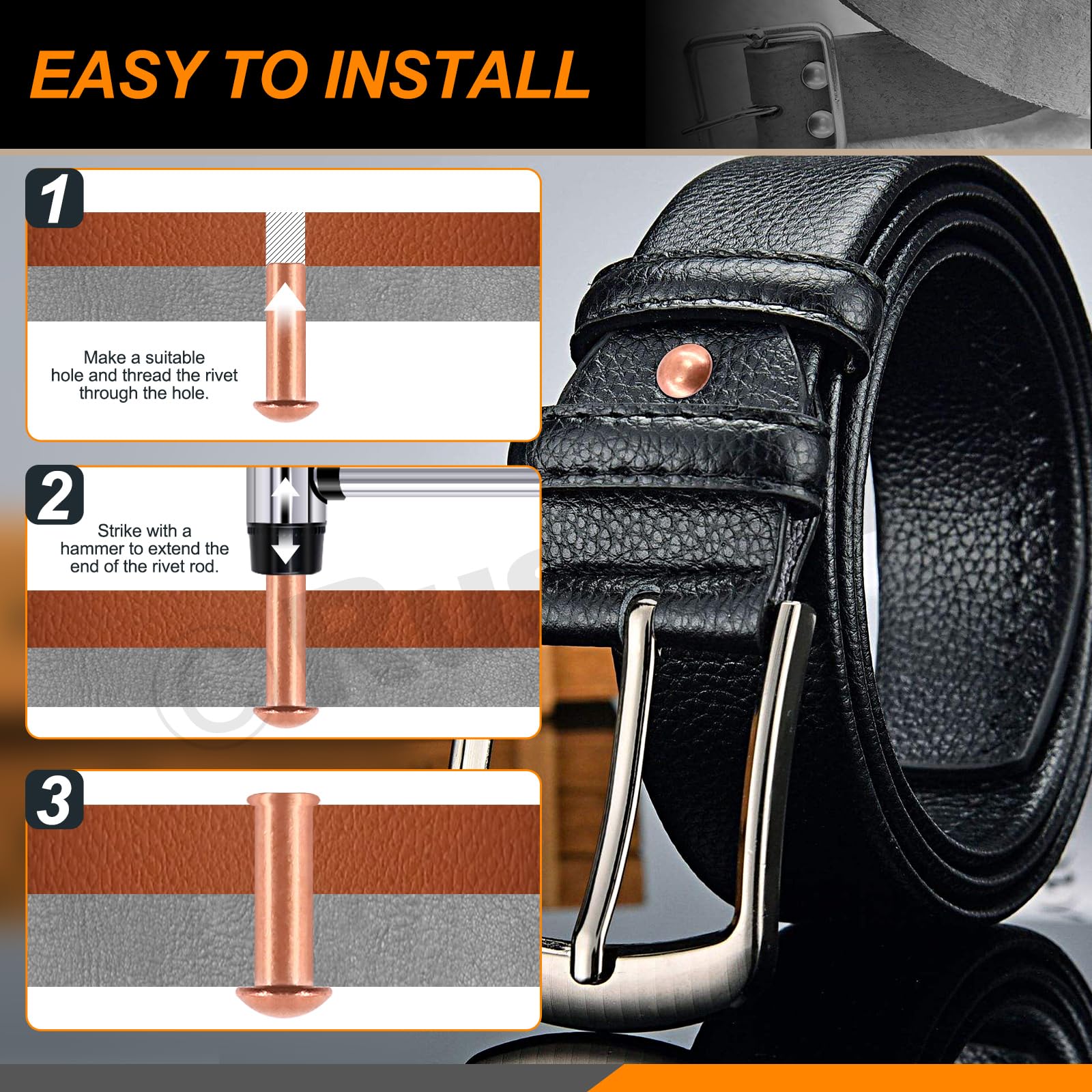 EASY TO INSTALL

1

Make a suitable hole and thread the rivet through the hole.

2

Strike with a hammer to extend the end of the rivet rod.

3