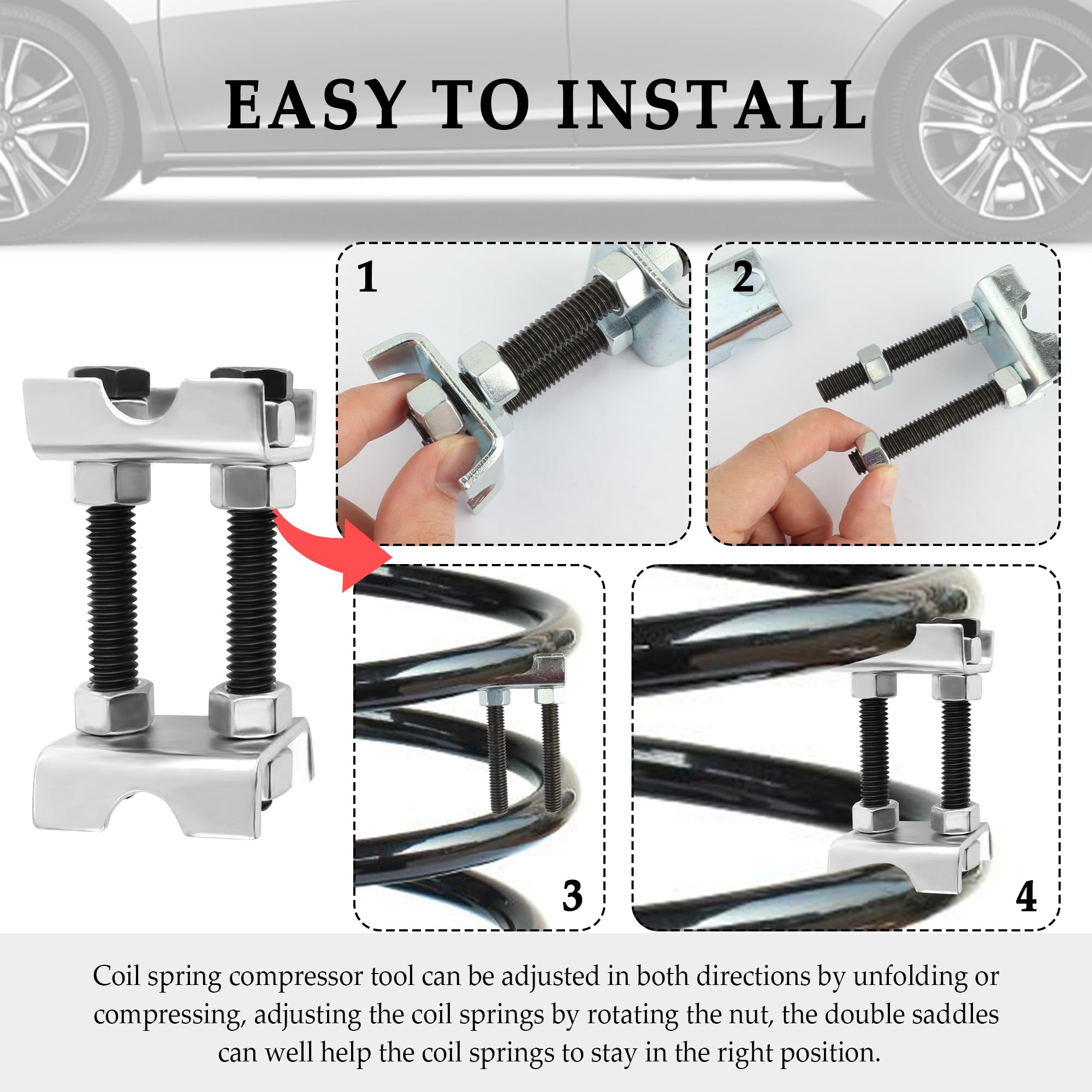 EASY TO INSTALL

1

2

3

4

Coil spring compressor tool can be adjusted in both directions by unfolding or compressing, adjusting the coil springs by rotating the nut, the double saddles can well help the coil springs to stay in the right position.