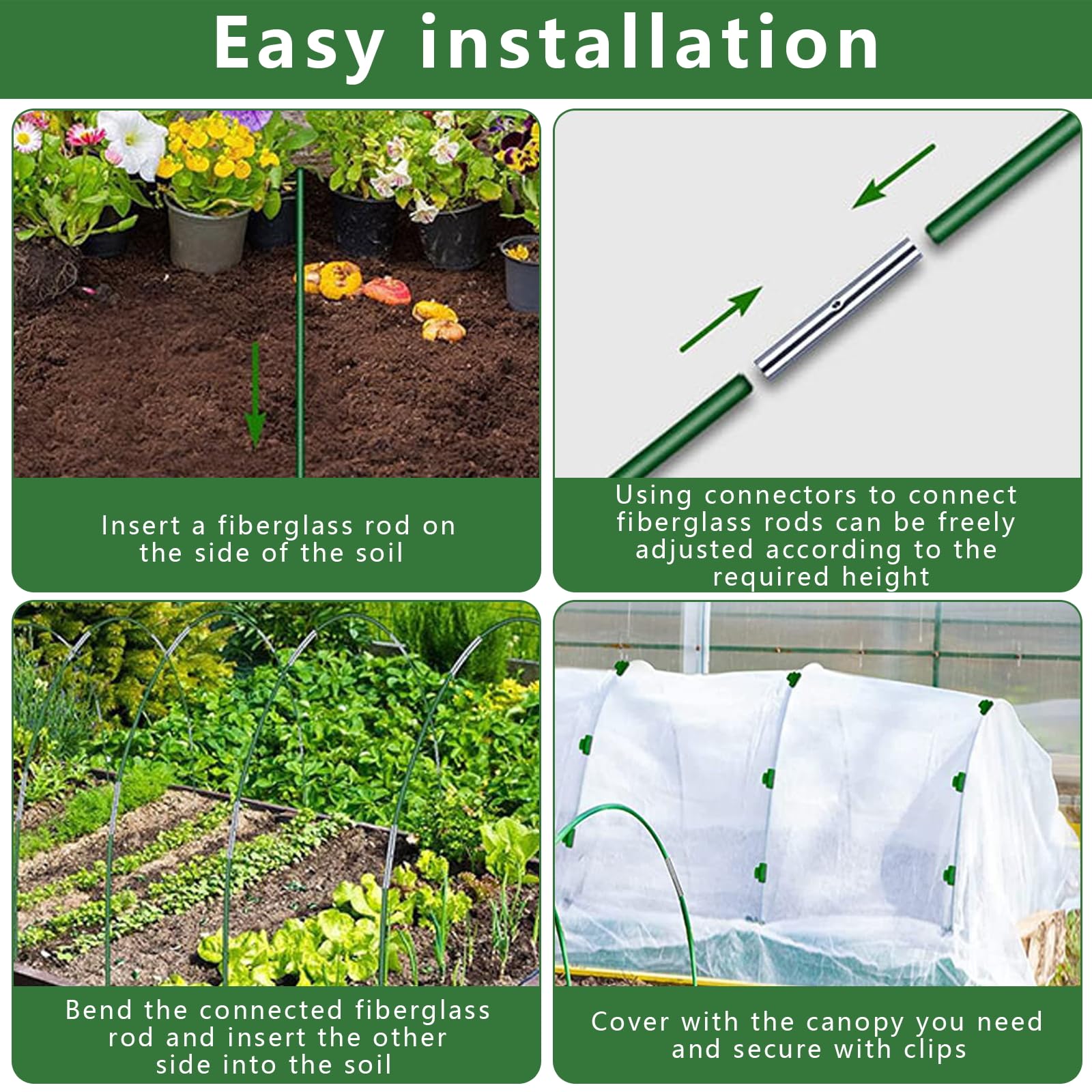 Easy installation

Insert a fiberglass rod on the side of the soil

Using connectors to connect fiberglass rods can be freely adjusted according to the required height

Bend the connected fiberglass rod and insert the other side into the soil

Cover with the canopy you need and secure with clips