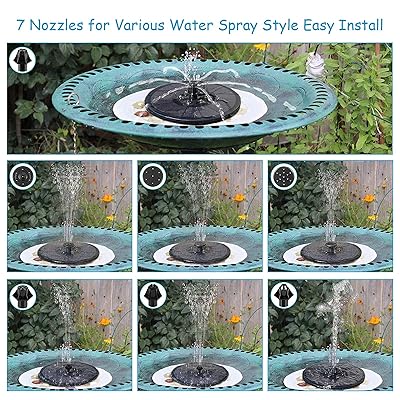 7 Nozzles for Various Water Spray Style Easy Install