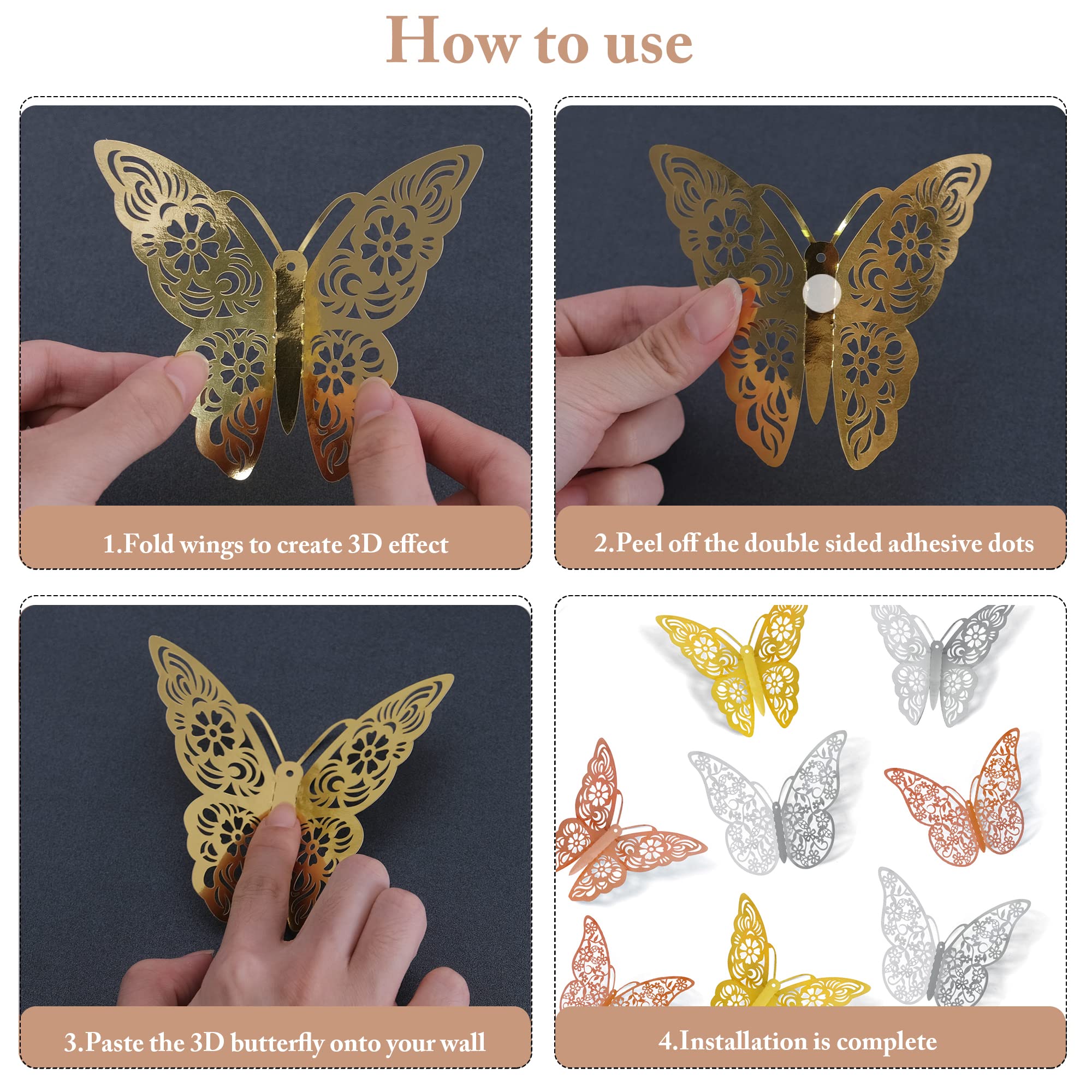 How to use

1.Fold wings to create 3D effect

2.Peel off the double sided adhesive dots

3.Paste the 3D butterfly onto your wall

4.Installation is complete