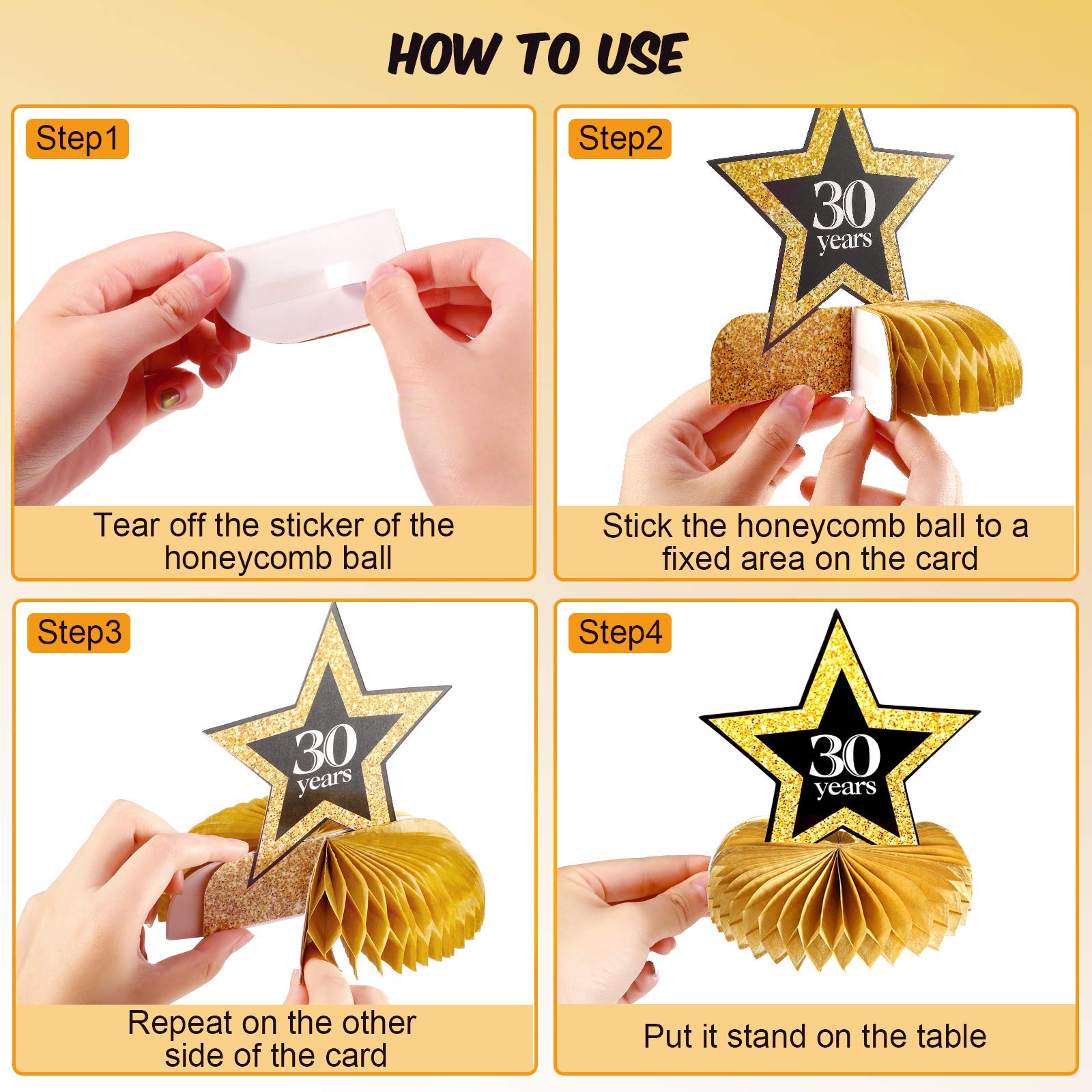 HOW TO USE

Step1

Tear off the sticker of the honeycomb ball

Step2

30 years

Stick the honeycomb ball to a fixed area on the card

Step3

30 years

Repeat on the other side of the card

Step4

30 years

Put it stand on the table