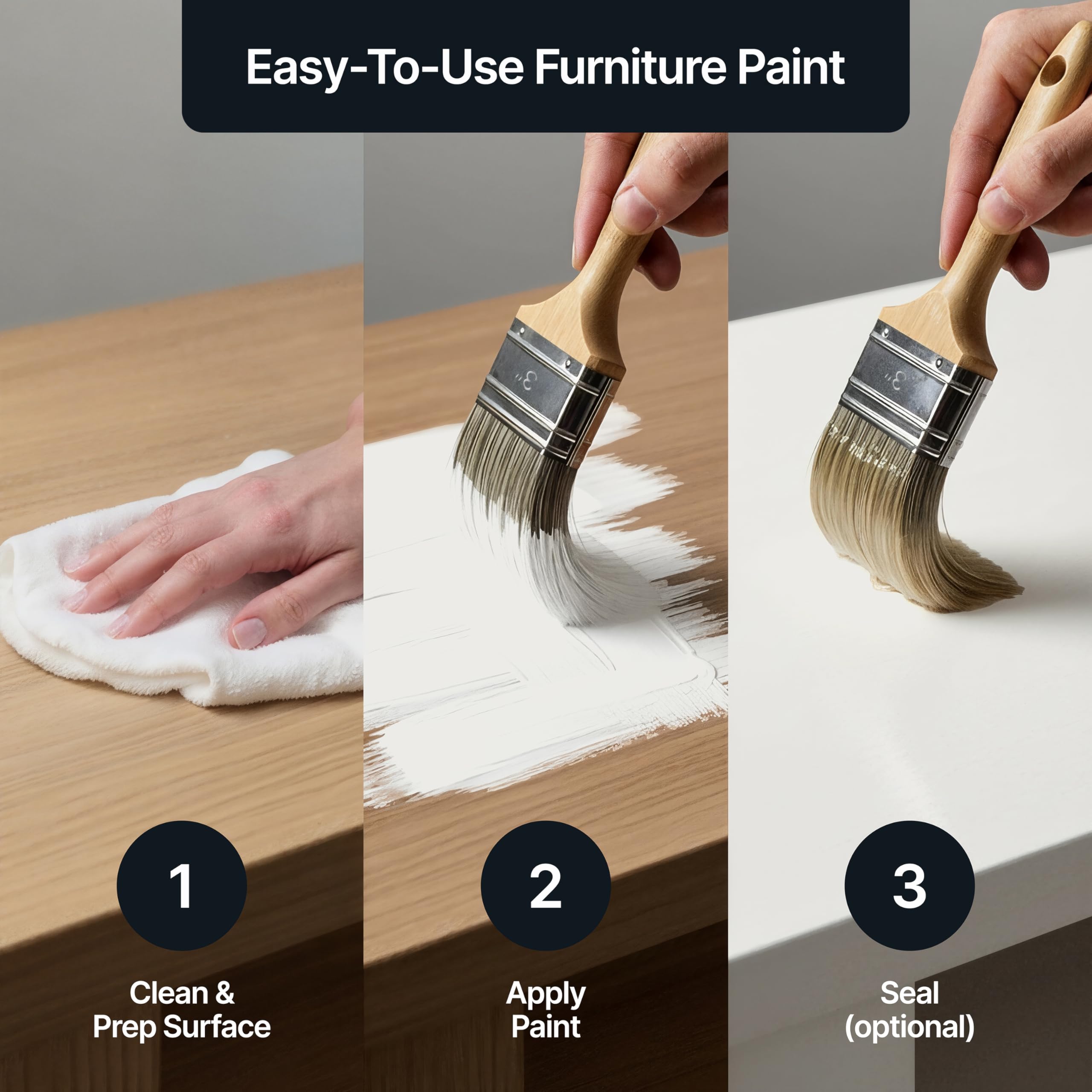 Easy-To-Use Furniture Paint

3"

3"

1

Clean & Prep Surface

2

Apply Paint

3

Seal (optional)