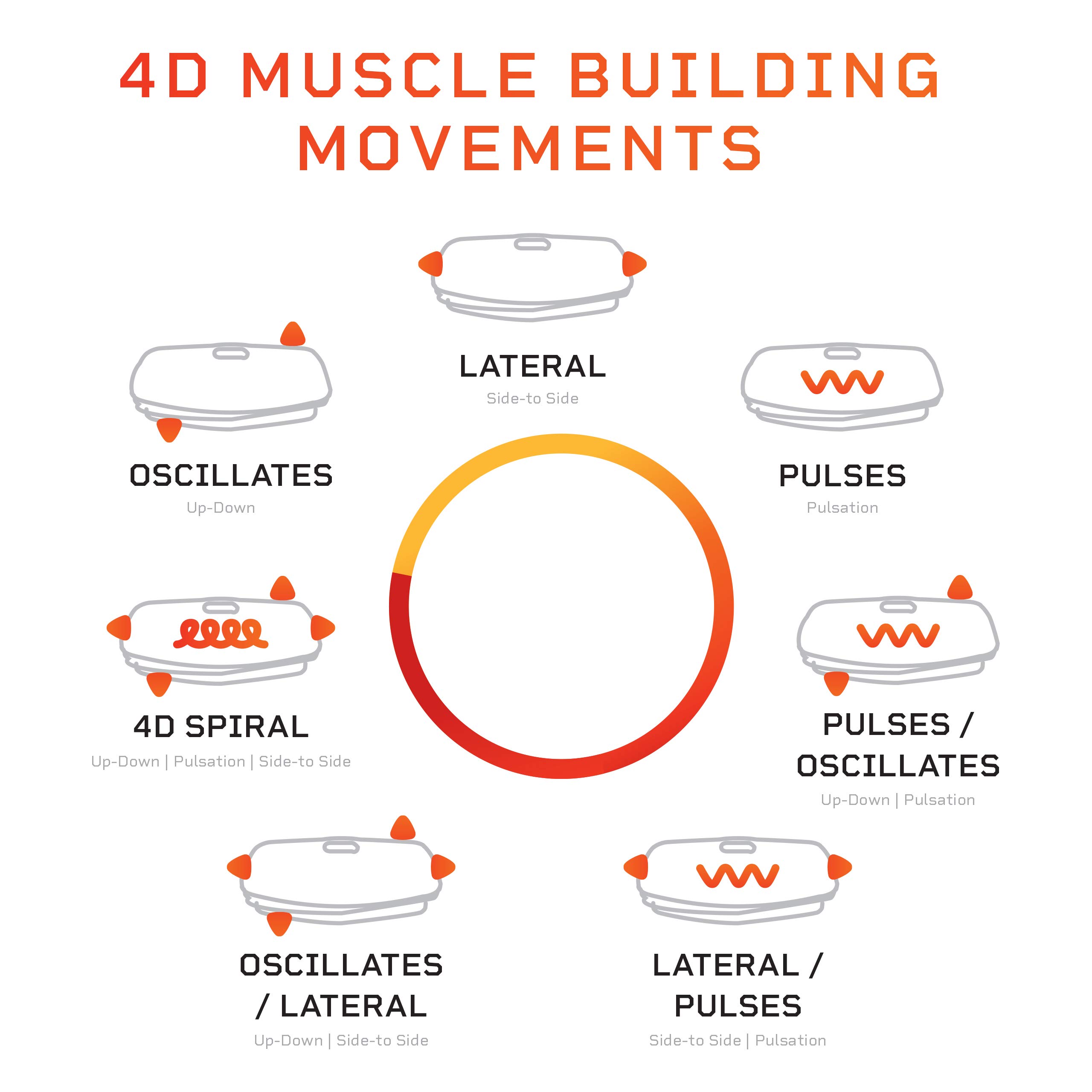 4D MUSCLE BUILDING MOVEMENTS

LATERAL
Side-to Side

OSCILLATES
Up-Down

PULSES
Pulsation

4D SPIRAL
Up-Down | Pulsation | Side-to Side

PULSES / OSCILLATES
Up-Down | Pulsation

OSCILLATES / LATERAL
Up-Down | Side-to Side

LATERAL / PULSES
Side-to Side | Pulsation