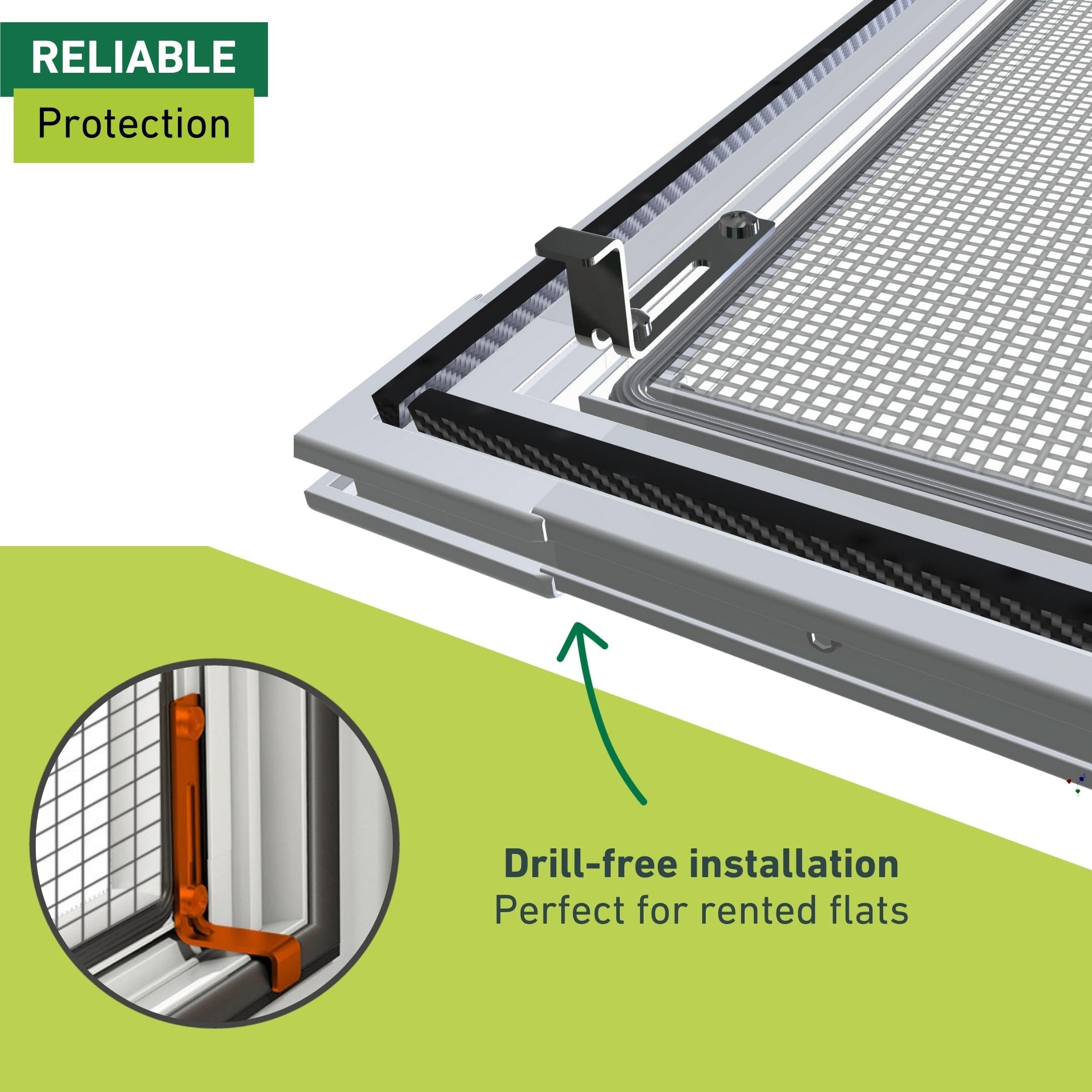 RELIABLE
Protection

Drill-free installation
Perfect for rented flats