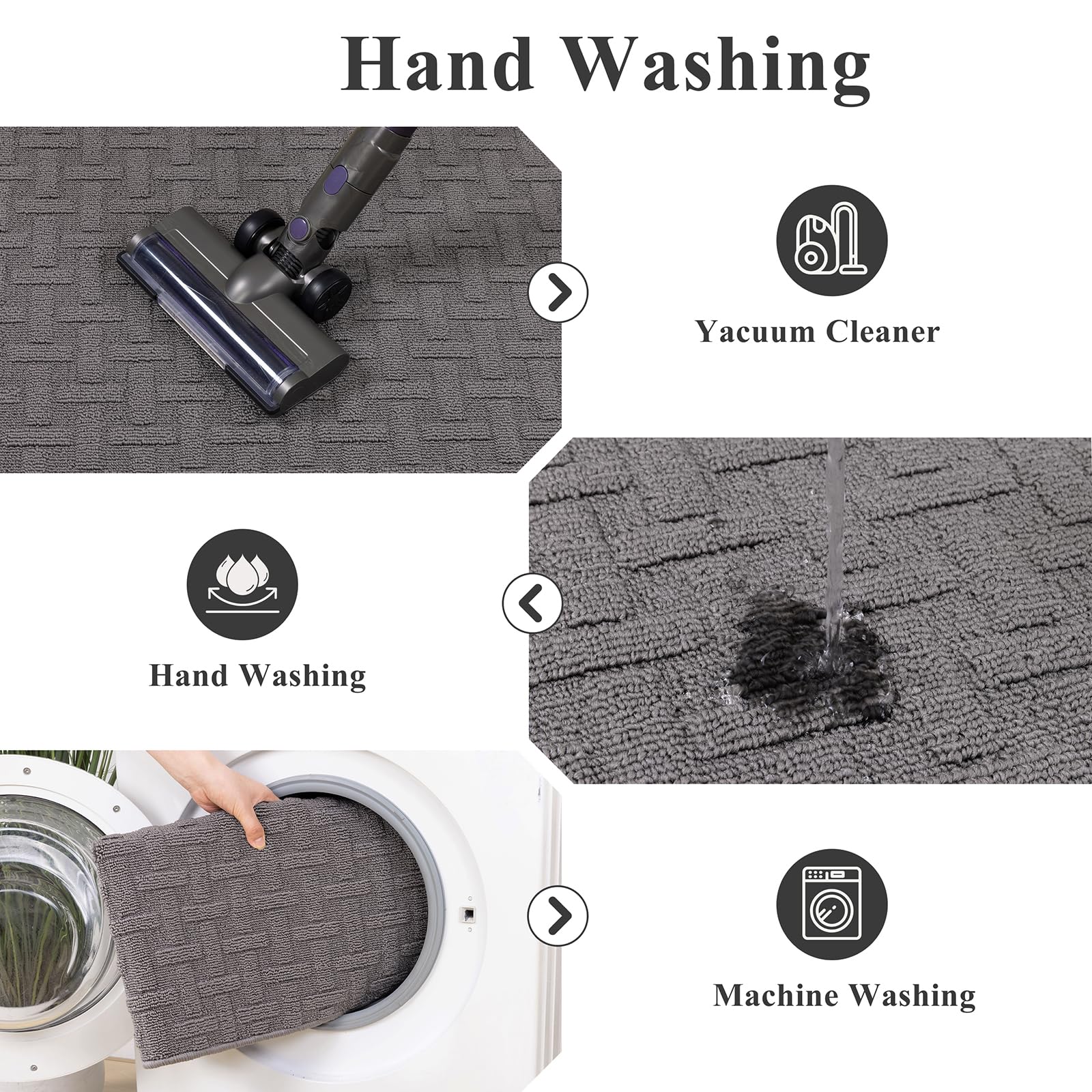 Hand Washing

Yacuum Cleaner

Hand Washing

Machine Washing