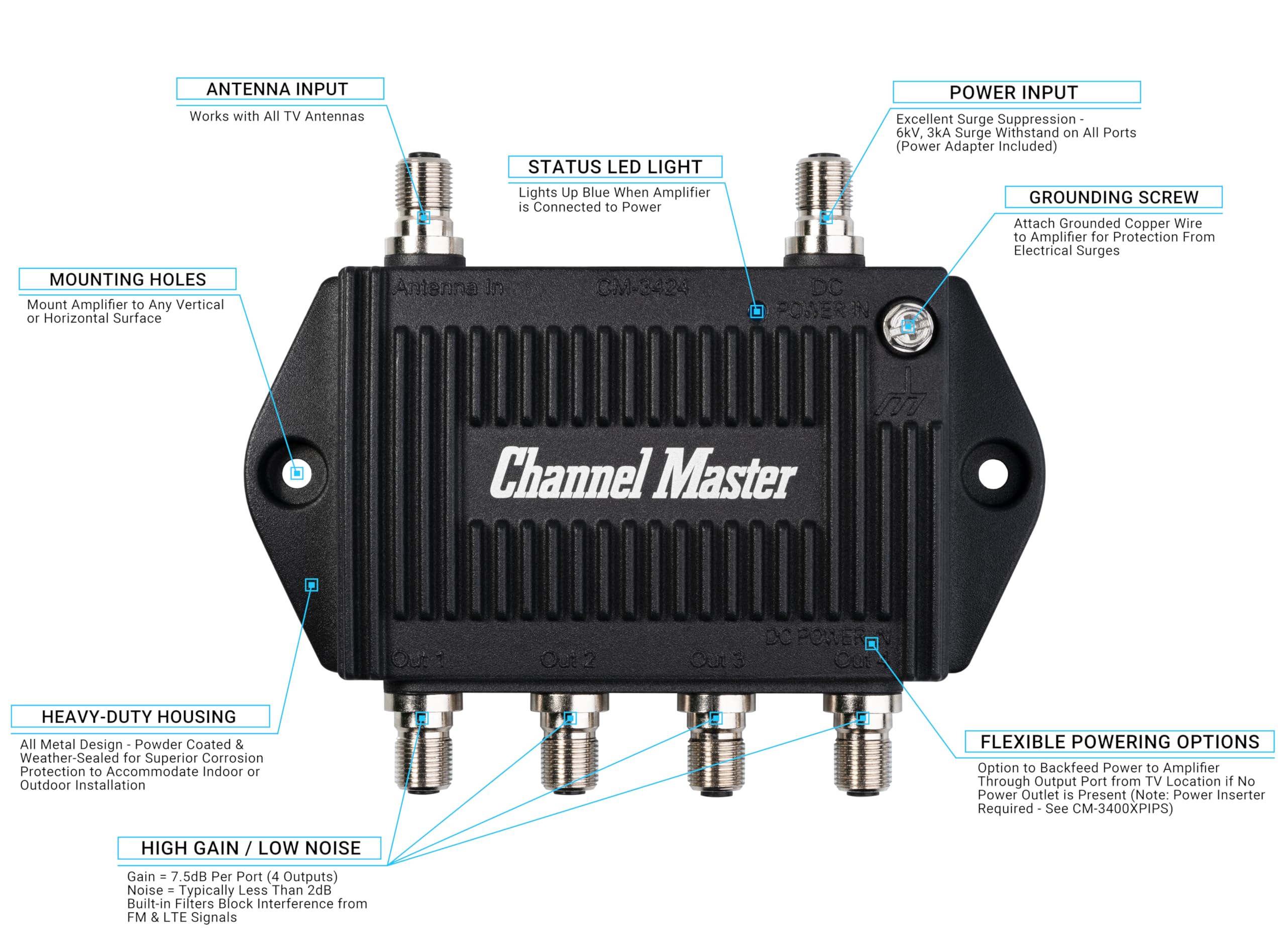 ANTENNA INPUT

Works with All TV Antennas

POWER INPUT

Excellent Surge Suppression - 6kV, 3kA Surge Withstand on All Ports (Power Adapter Included)

STATUS LED LIGHT

Lights Up Blue When Amplifier is Connected to Power

GROUNDING SCREW

Attach Grounded Copper Wire to Amplifier for Protection From Electrical Surges

MOUNTING HOLES

Mount Amplifier to Any Vertical or Horizontal Surface

Antenna In

CM-3424

DC POWER IN

Channel Master

DC POWER IN

Out 1

Out 2

Out 3

Out 4

HEAVY-DUTY HOUSING

All Metal Design - Powder Coated & Weather-Sealed for Superior Corrosion Protection to Accommodate Indoor or Outdoor Installation

FLEXIBLE POWERING OPTIONS

Option to Backfeed Power to Amplifier Through Output Port from TV Location if No Power Outlet is Present (Note: Power Inserter Required - See CM-3400XPIPS)

HIGH GAIN / LOW NOISE

Gain = 7.5dB Per Port (4 Outputs)
Noise = Typically Less Than 2dB
Built-in Filters Block Interference from FM & LTE Signals