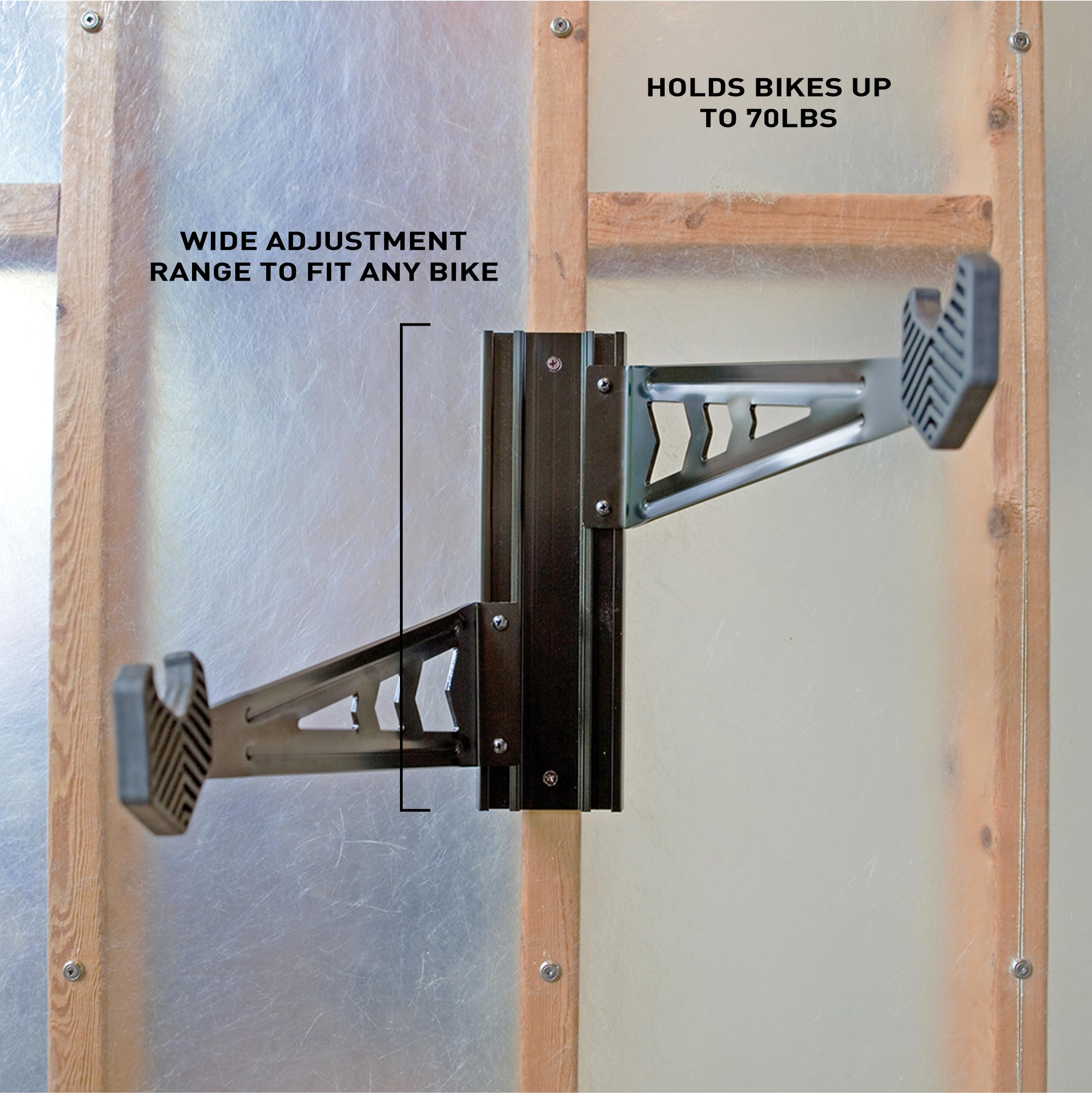 HOLDS BIKES UP TO 70LBS

WIDE ADJUSTMENT RANGE TO FIT ANY BIKE