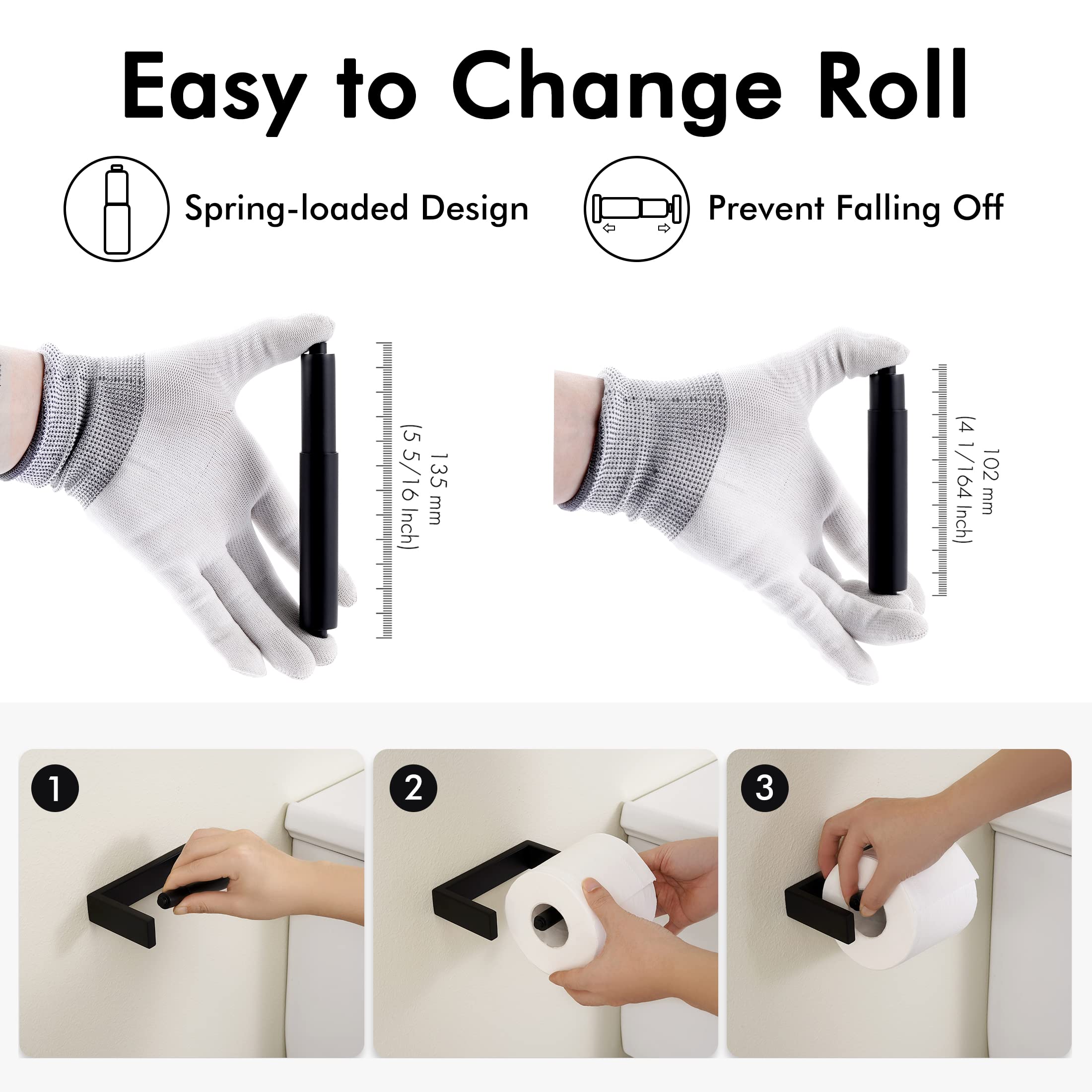 Easy to Change Roll

Spring-loaded Design

Prevent Falling Off

135 mm
(5 5/16 Inch)

102 mm
(4 1/164 Inch)

1

2

3