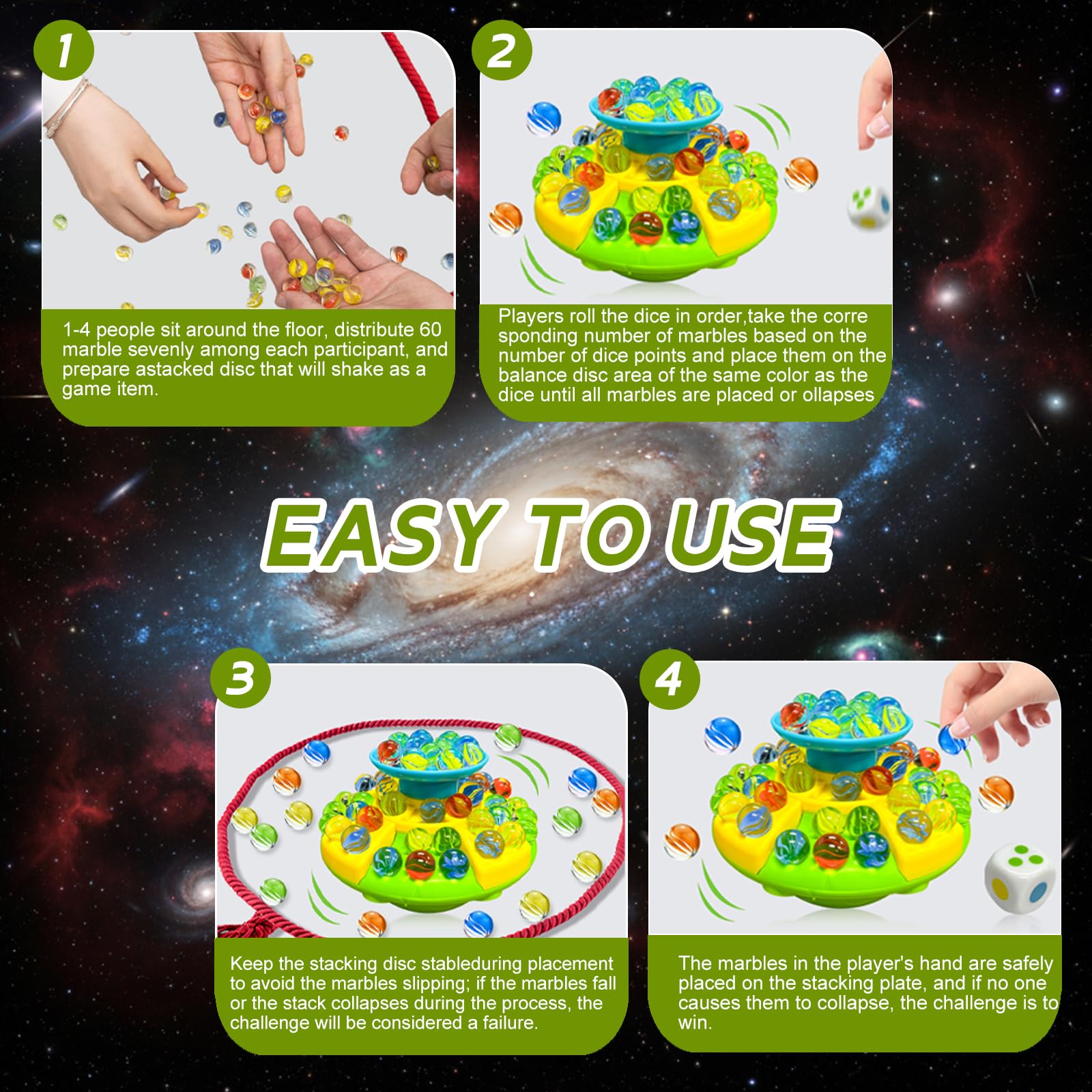 1

1-4 people sit around the floor, distribute 60 marble sevenly among each participant, and prepare astacked disc that will shake as a game item.

2

Players roll the dice in order,take the corre sponding number of marbles based on the number of dice points and place them on the balance disc area of the same color as the dice until all marbles are placed or ollapses

EASY TO USE

3

Keep the stacking disc stableduring placement to avoid the marbles slipping; if the marbles fall or the stack collapses during the process, the challenge will be considered a failure.

4

The marbles in the player's hand are safely placed on the stacking plate, and if no one causes them to collapse, the challenge is to win.