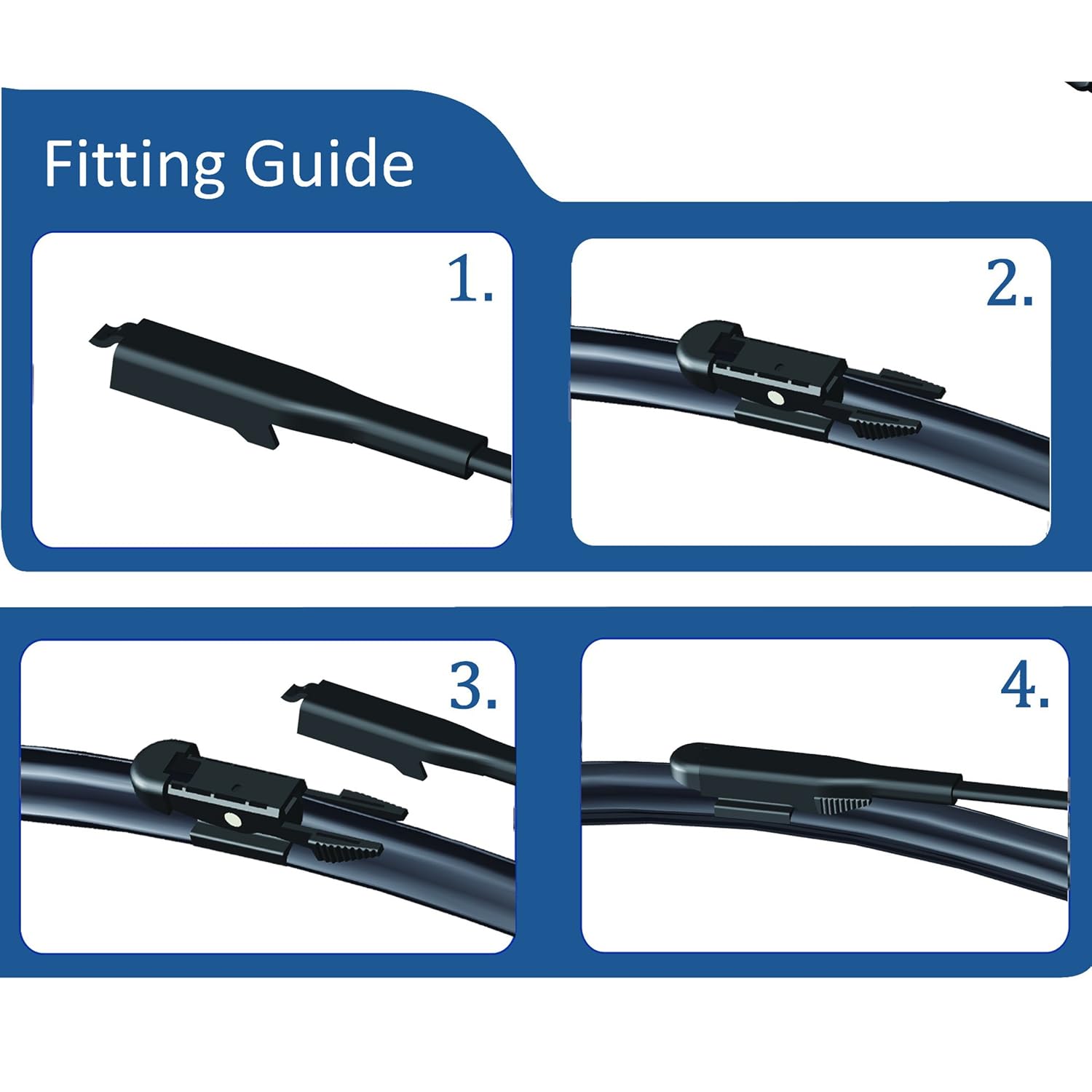 Fitting Guide

1.

2.

3.

4.