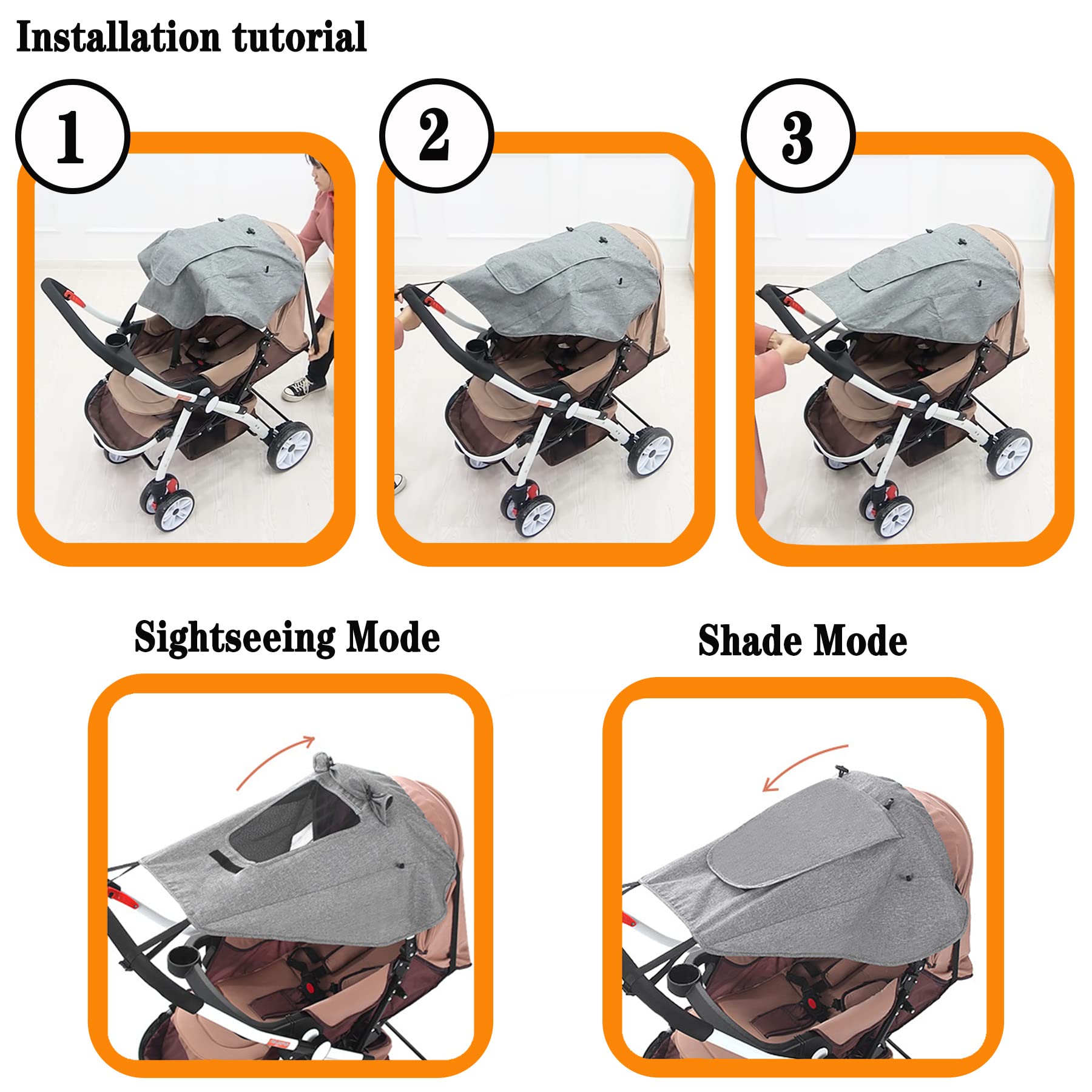 Installation tutorial

1

2

3

Sightseeing Mode

Shade Mode