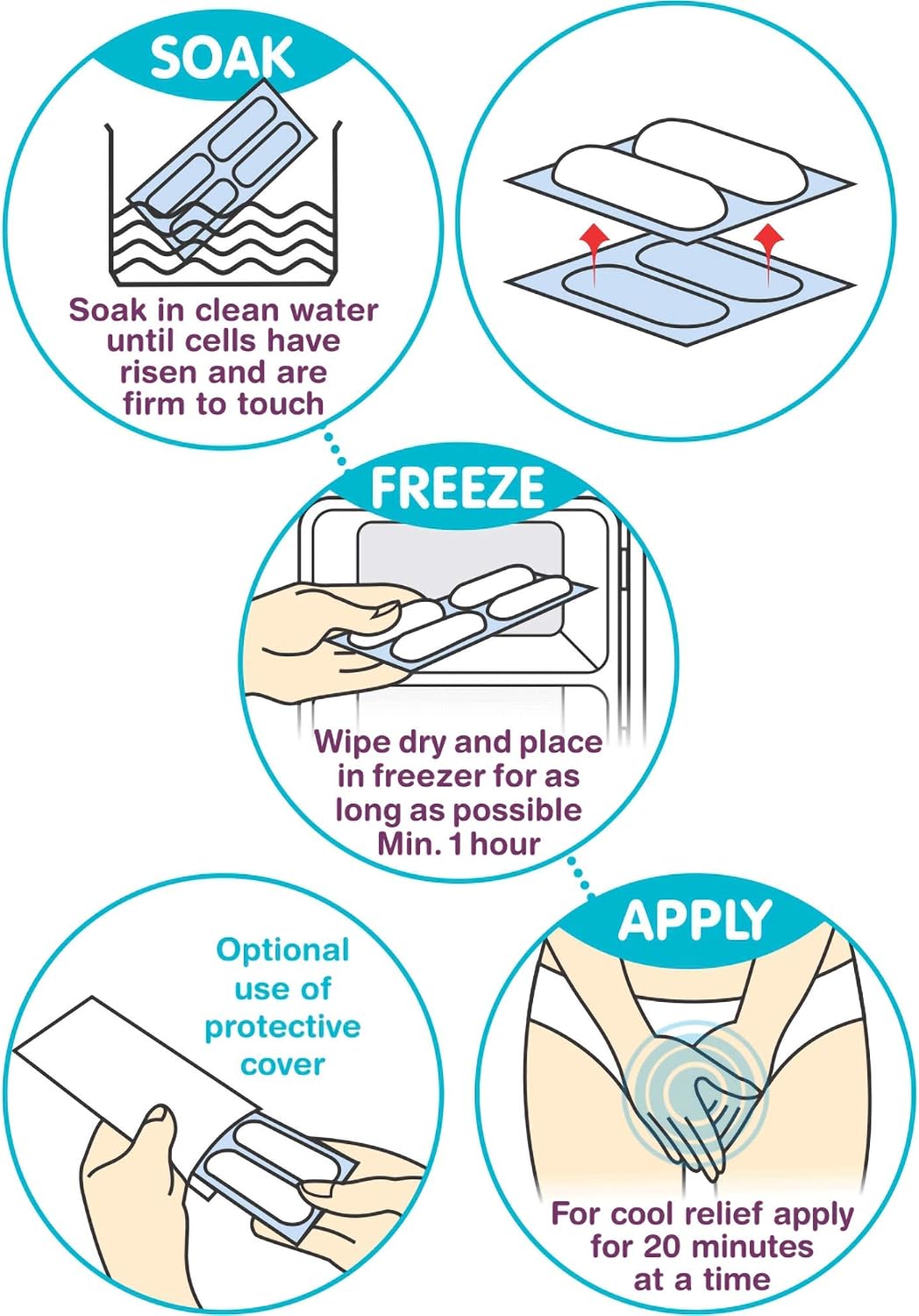 SOAK

Soak in clean water until cells have risen and are firm to touch

FREEZE

Wipe dry and place in freezer for as long as possible Min. 1 hour

Optional use of protective cover

APPLY

For cool relief apply for 20 minutes at a time