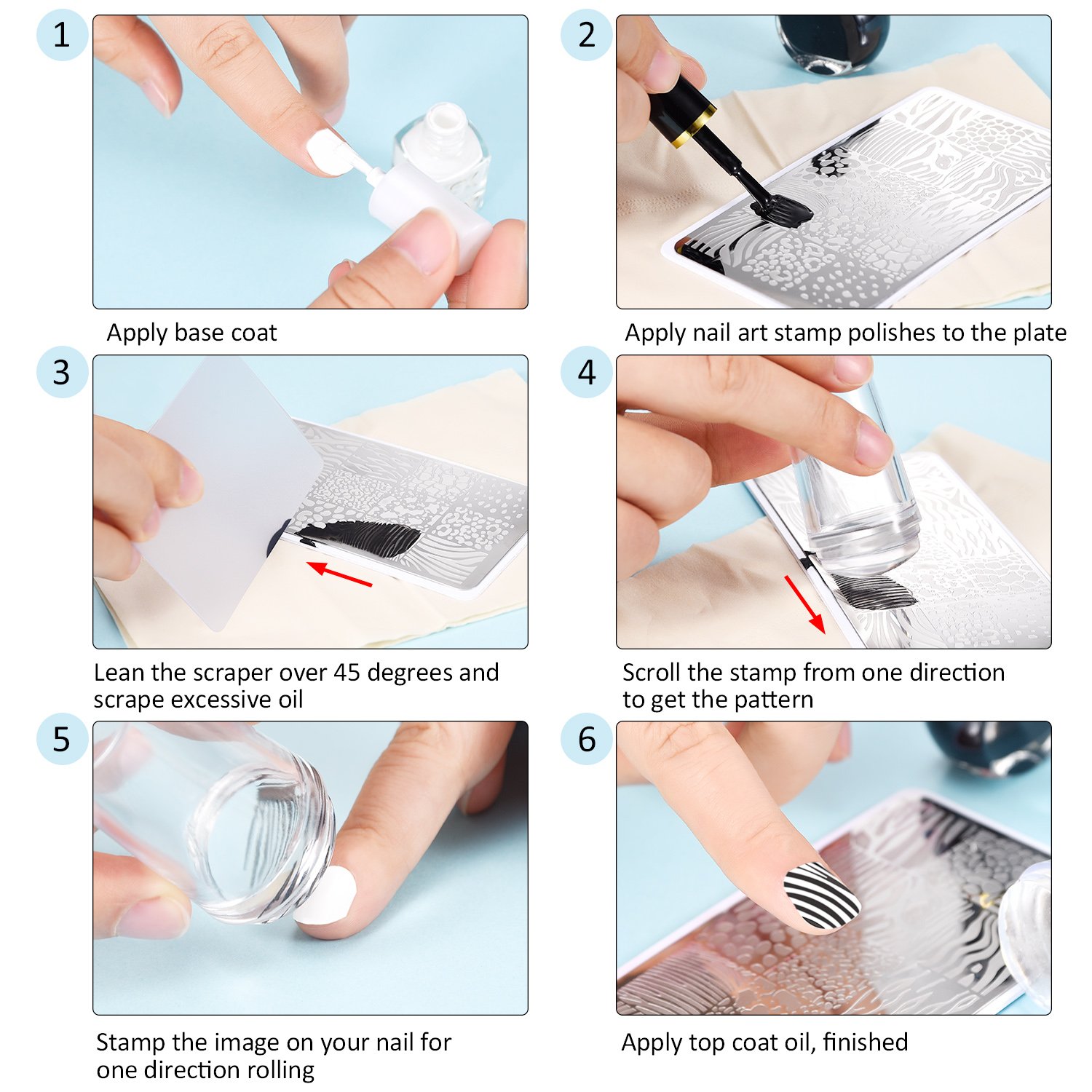 1

Apply base coat

2

Apply nail art stamp polishes to the plate

3

Lean the scraper over 45 degrees and scrape excessive oil

4

Scroll the stamp from one direction to get the pattern

5

Stamp the image on your nail for one direction rolling

6

Apply top coat oil, finished