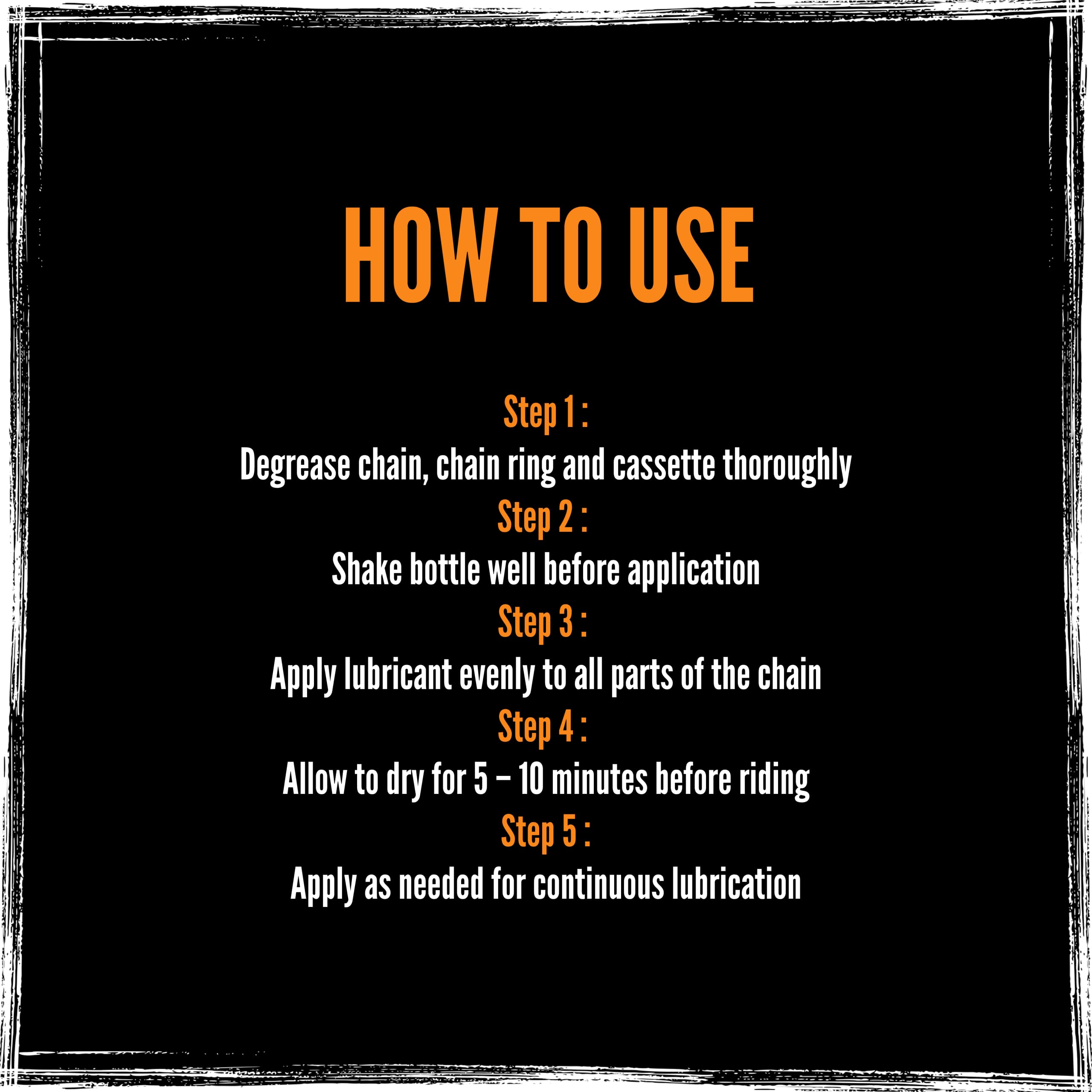 HOW TO USE

Step 1 :
Degrease chain, chain ring and cassette thoroughly
Step 2 :
Shake bottle well before application
Step 3 :
Apply lubricant evenly to all parts of the chain
Step 4 :
Allow to dry for 5 – 10 minutes before riding
Step 5 :
Apply as needed for continuous lubrication