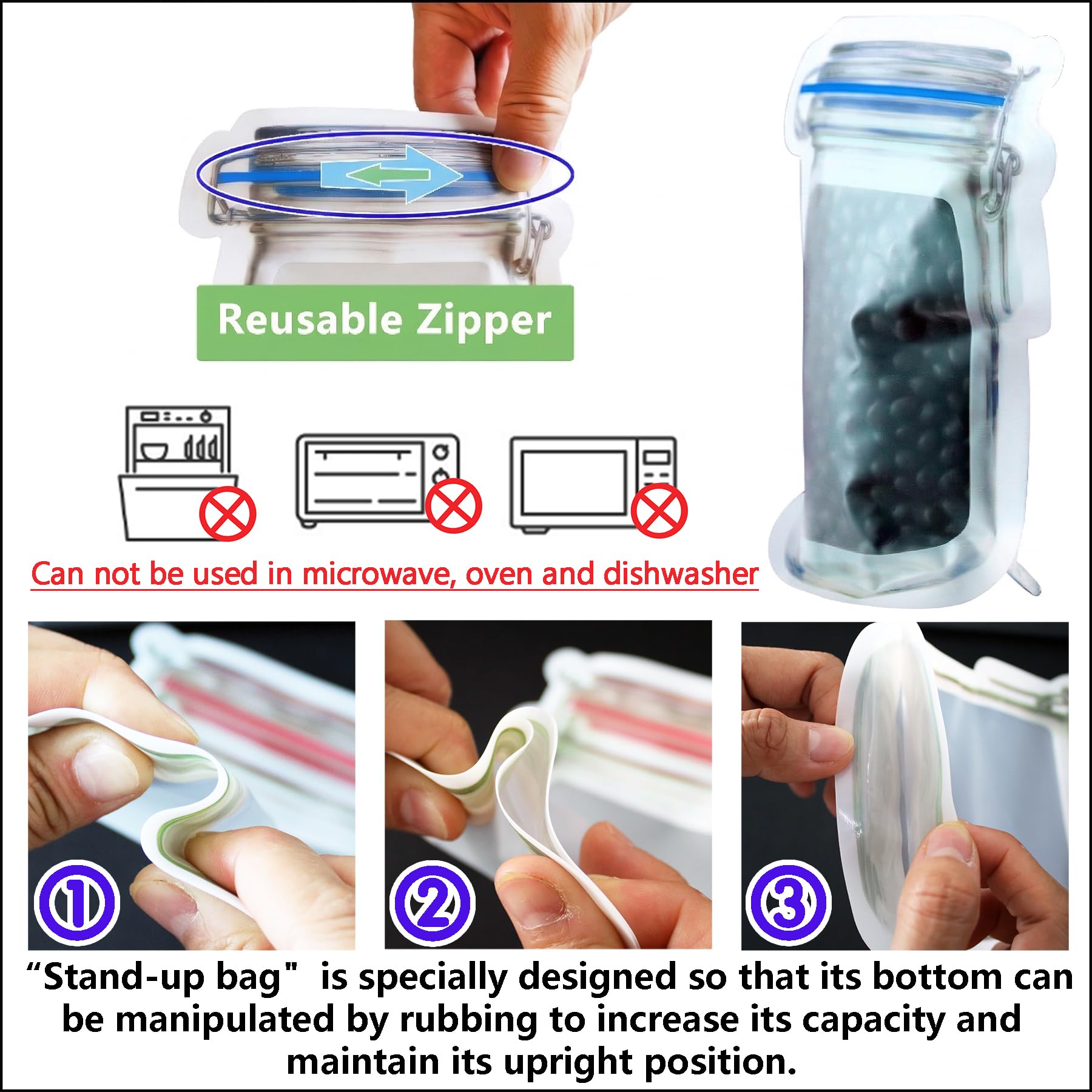 Reusable Zipper

Can not be used in microwave, oven and dishwasher

①

②

③

“Stand-up bag"  is specially designed so that its bottom can be manipulated by rubbing to increase its capacity and maintain its upright position.