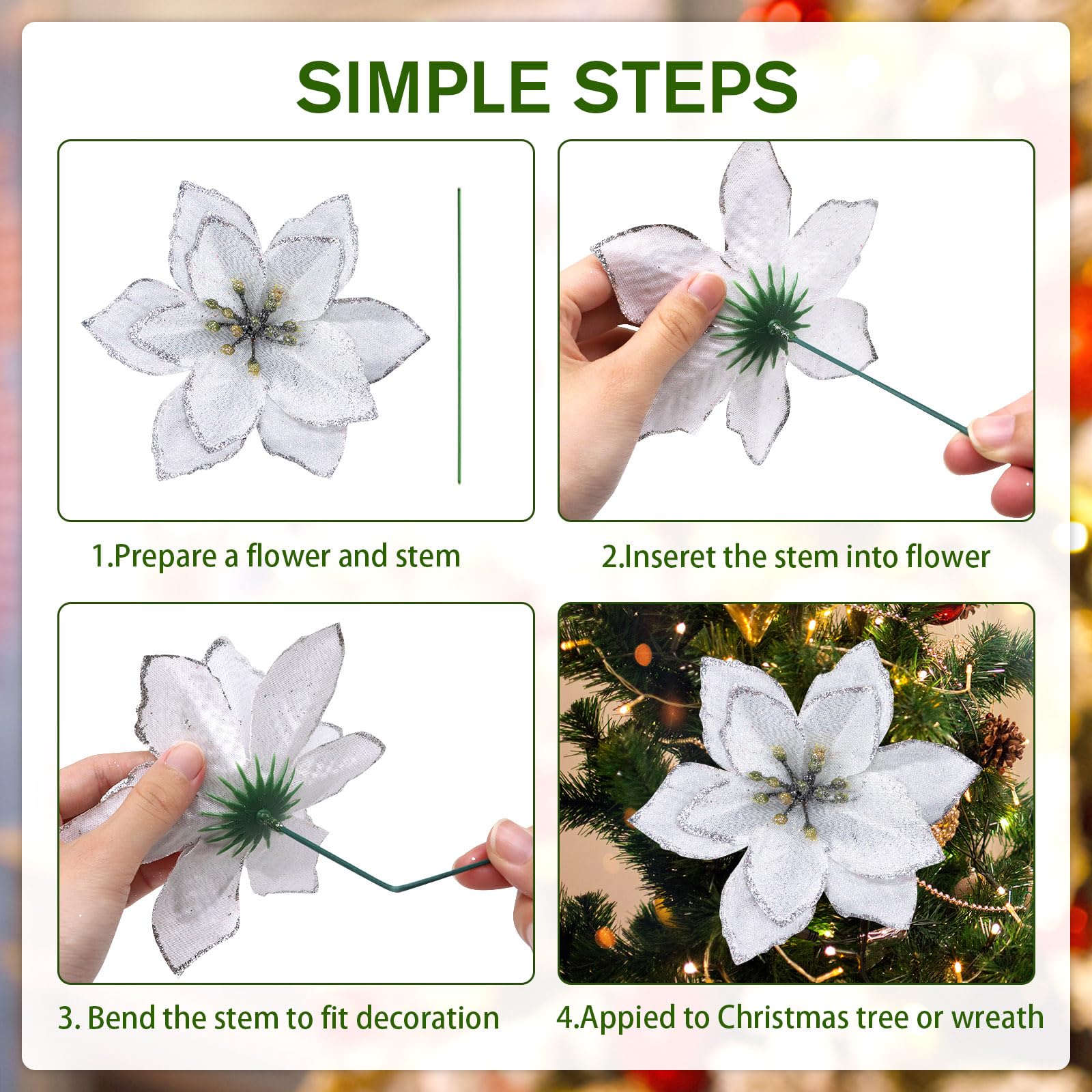 SIMPLE STEPS

1.Prepare a flower and stem

2.Inseret the stem into flower

3. Bend the stem to fit decoration

4.Appied to Christmas tree or wreath