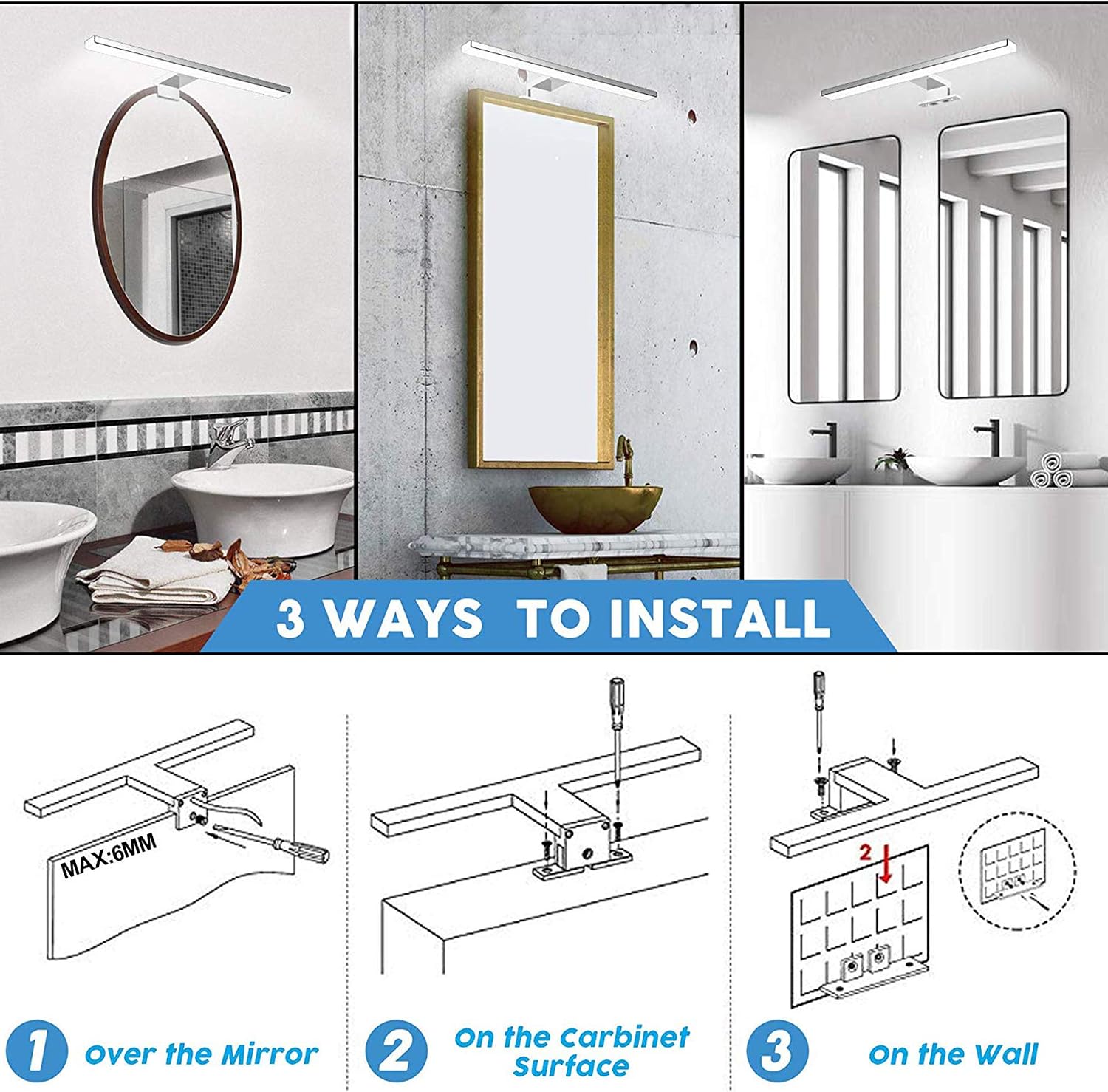 3 WAYS TO INSTALL

MAX:6MM

2

1 Over the Mirror

2 On the Carbinet Surface

3 On the Wall